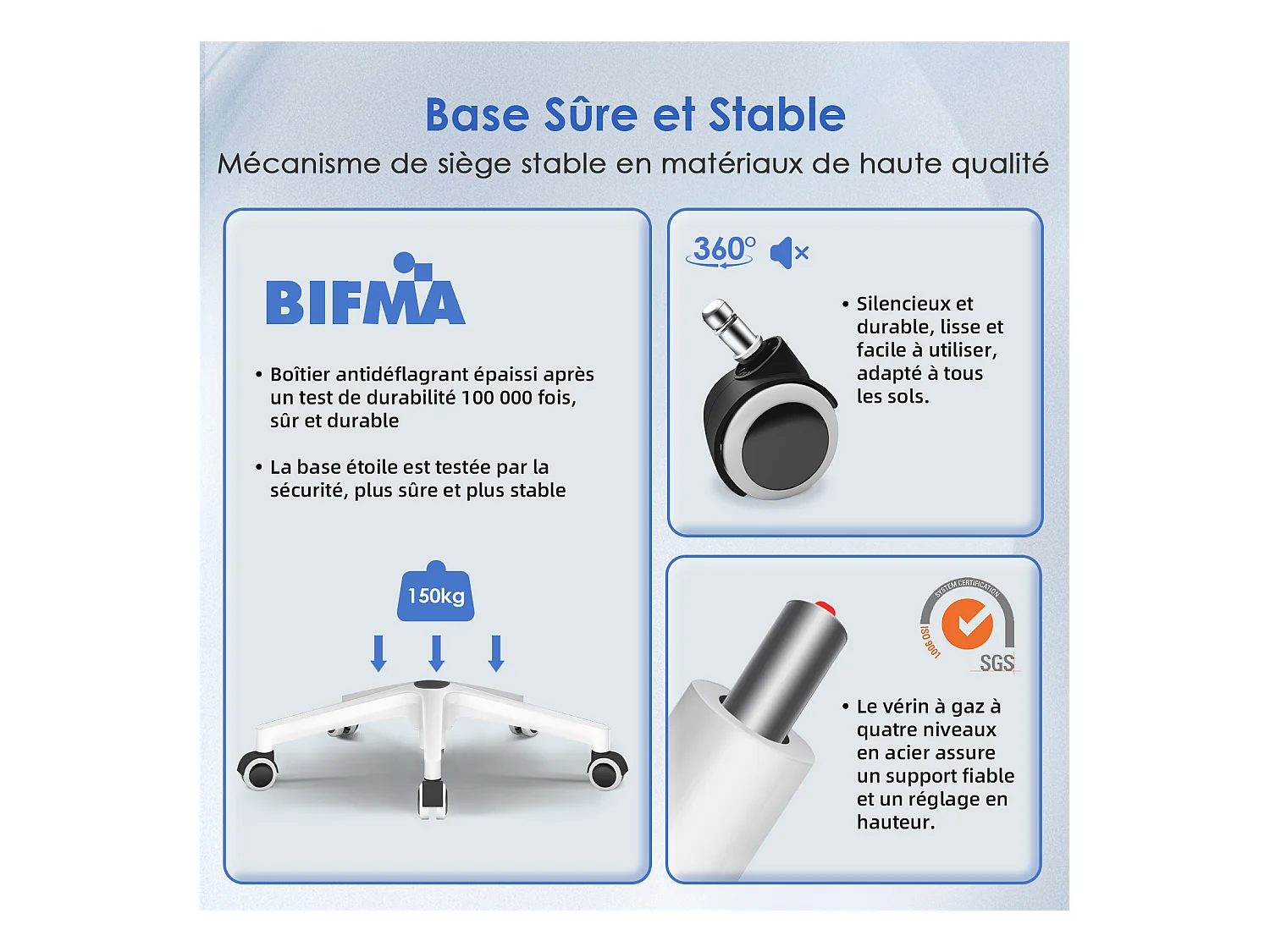 Base Sûre et Stable

Mécanisme de siège stable en matériaux de haute qualité

BIFMA

• Boîtier antidéflagrant épaissi après un test de durabilité 100 000 fois, sûr et durable

• La base étoile est testée par la sécurité, plus sûre et plus stable

150kg

360°

• Silencieux et durable, lisse et facile à utiliser, adapté à tous les sols.

SYSTEM CERTIFICATION

ISO 9001

SGS

• Le vérin à gaz à quatre niveaux en acier assure un support fiable et un réglage en hauteur.