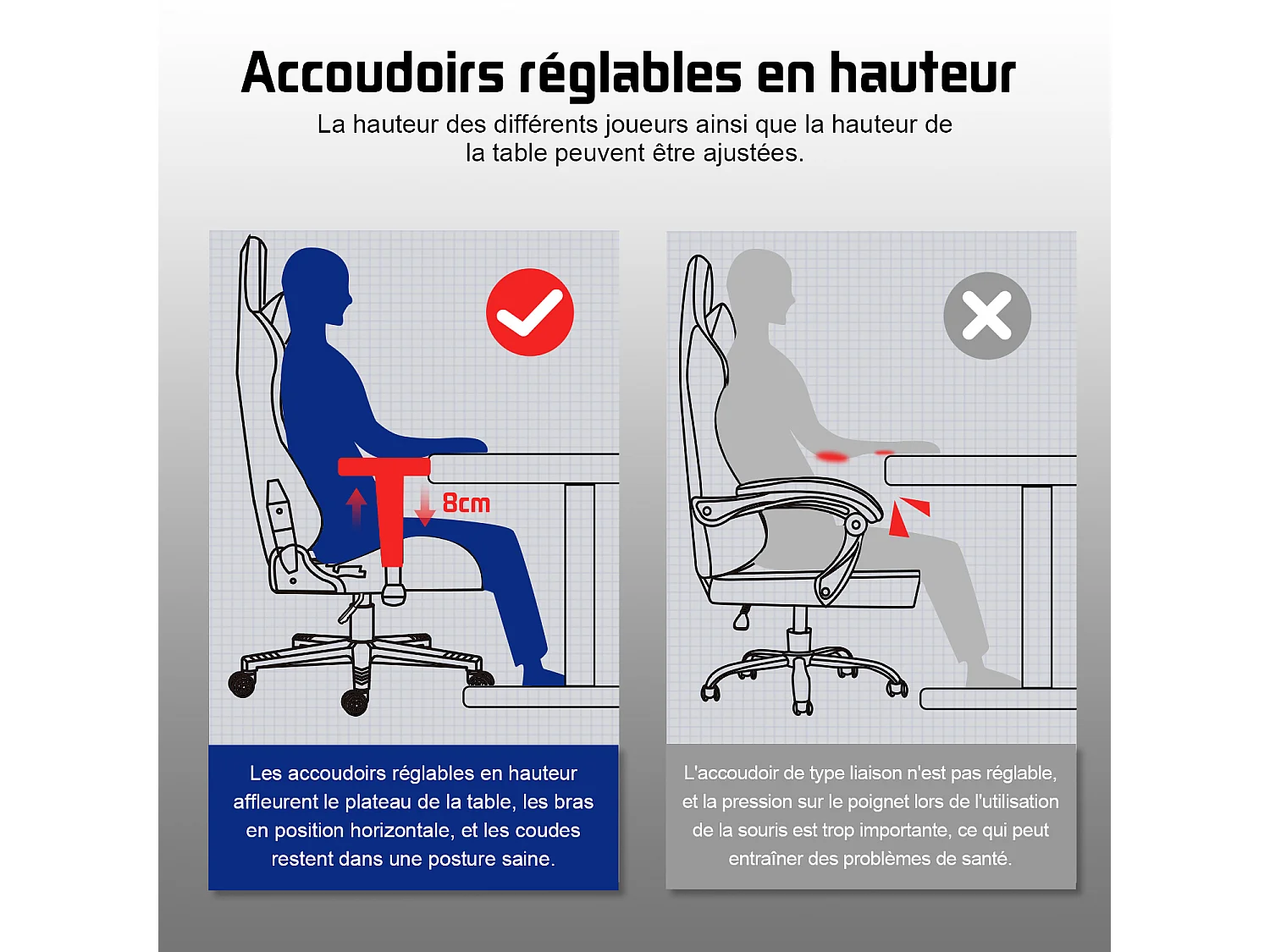 Accoudoirs réglables en hauteur

La hauteur des différents joueurs ainsi que la hauteur de la table peuvent être ajustées.

8cm

Les accoudoirs réglables en hauteur affleurent le plateau de la table, les bras en position horizontale, et les coudes restent dans une posture saine.

L'accoudoir de type liaison n'est pas réglable, et la pression sur le poignet lors de l'utilisation de la souris est trop importante, ce qui peut entraîner des problèmes de santé.