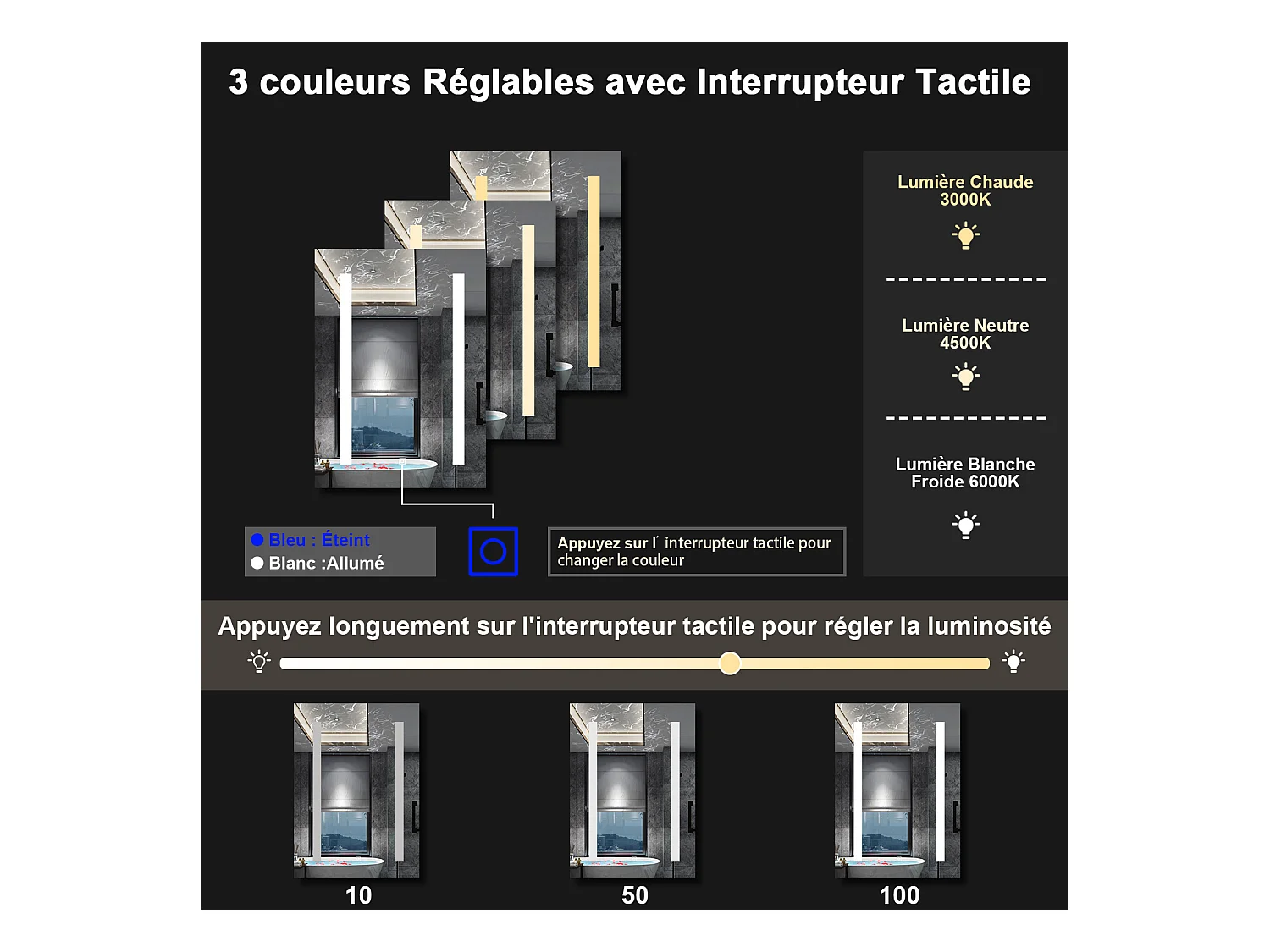 3 couleurs Réglables avec Interrupteur Tactile

Lumière Chaude 3000K

Lumière Neutre 4500K

Lumière Blanche Froide 6000K

Bleu : Éteint
Blanc :Allumé

Appuyez sur l´ interrupteur tactile pour changer la couleur

Appuyez longuement sur l'interrupteur tactile pour régler la luminosité

10

50

100