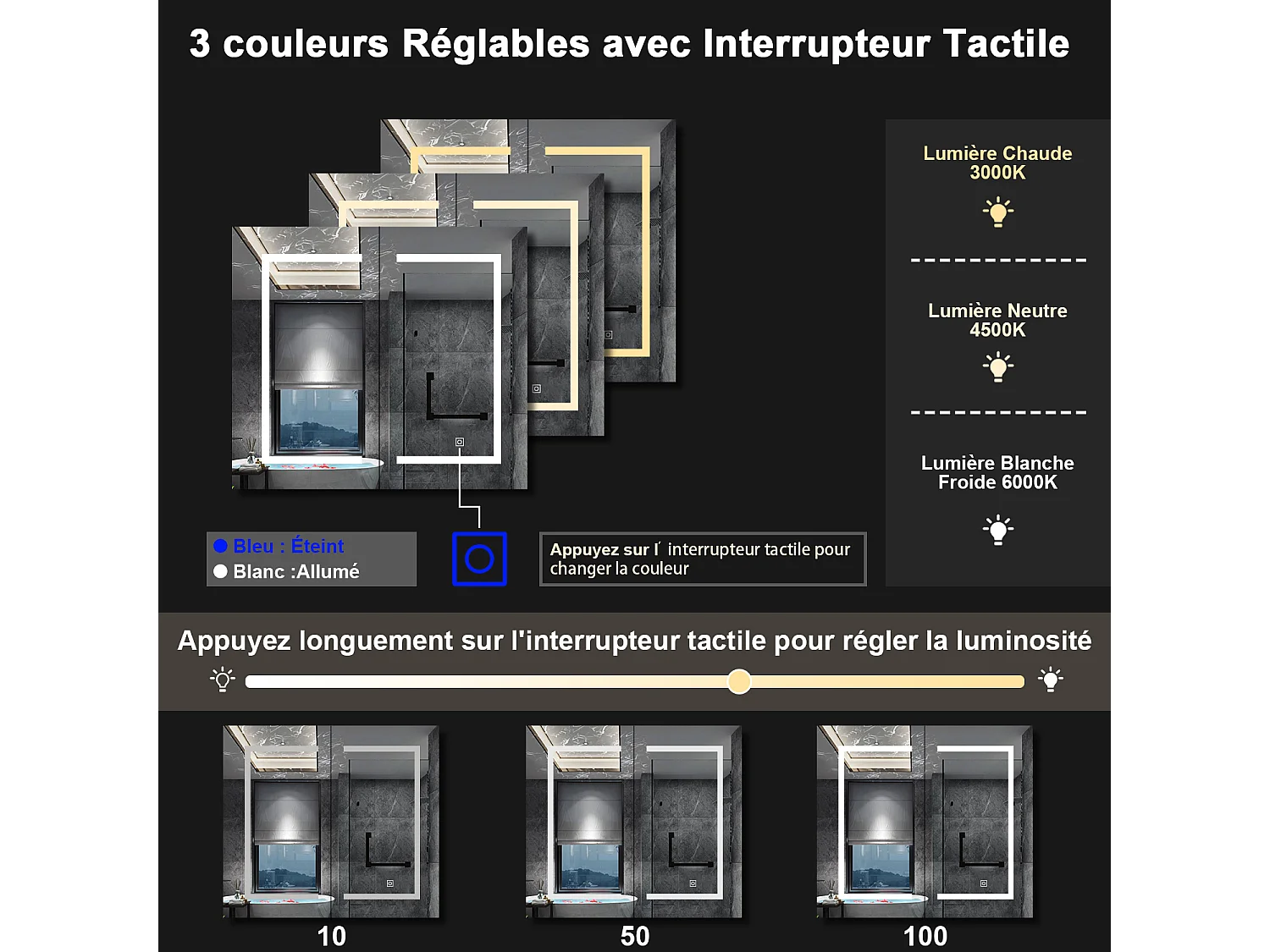 3 couleurs Réglables avec Interrupteur Tactile

Lumière Chaude 3000K

Lumière Neutre 4500K

Lumière Blanche Froide 6000K

Bleu : Éteint
Blanc :Allumé

Appuyez sur l' interrupteur tactile pour changer la couleur

Appuyez longuement sur l'interrupteur tactile pour régler la luminosité

10

50

100