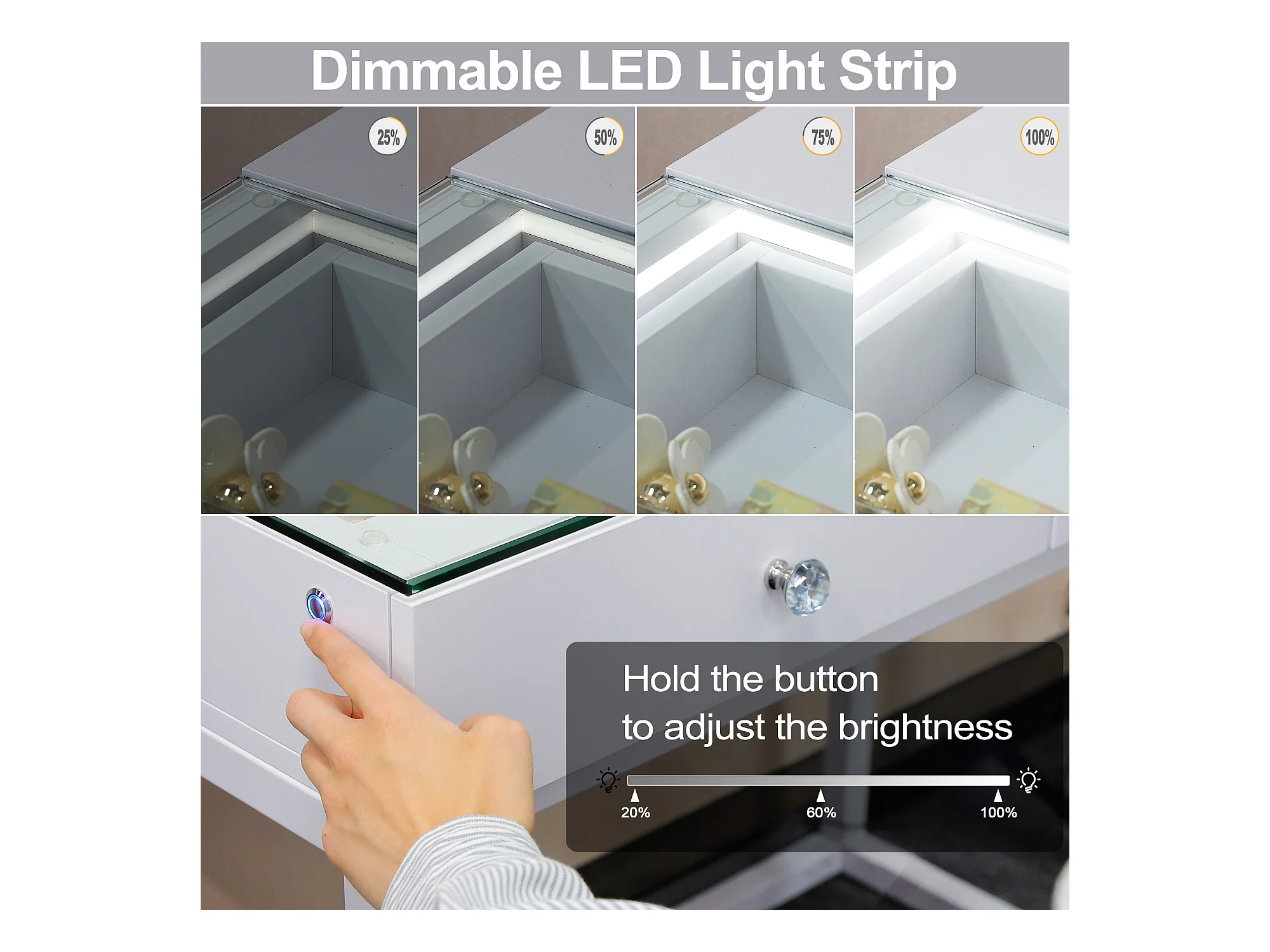 Dimmable LED Light Strip

25%

50%

75%

100%

Hold the button
to adjust the brightness

20%

60%

100%