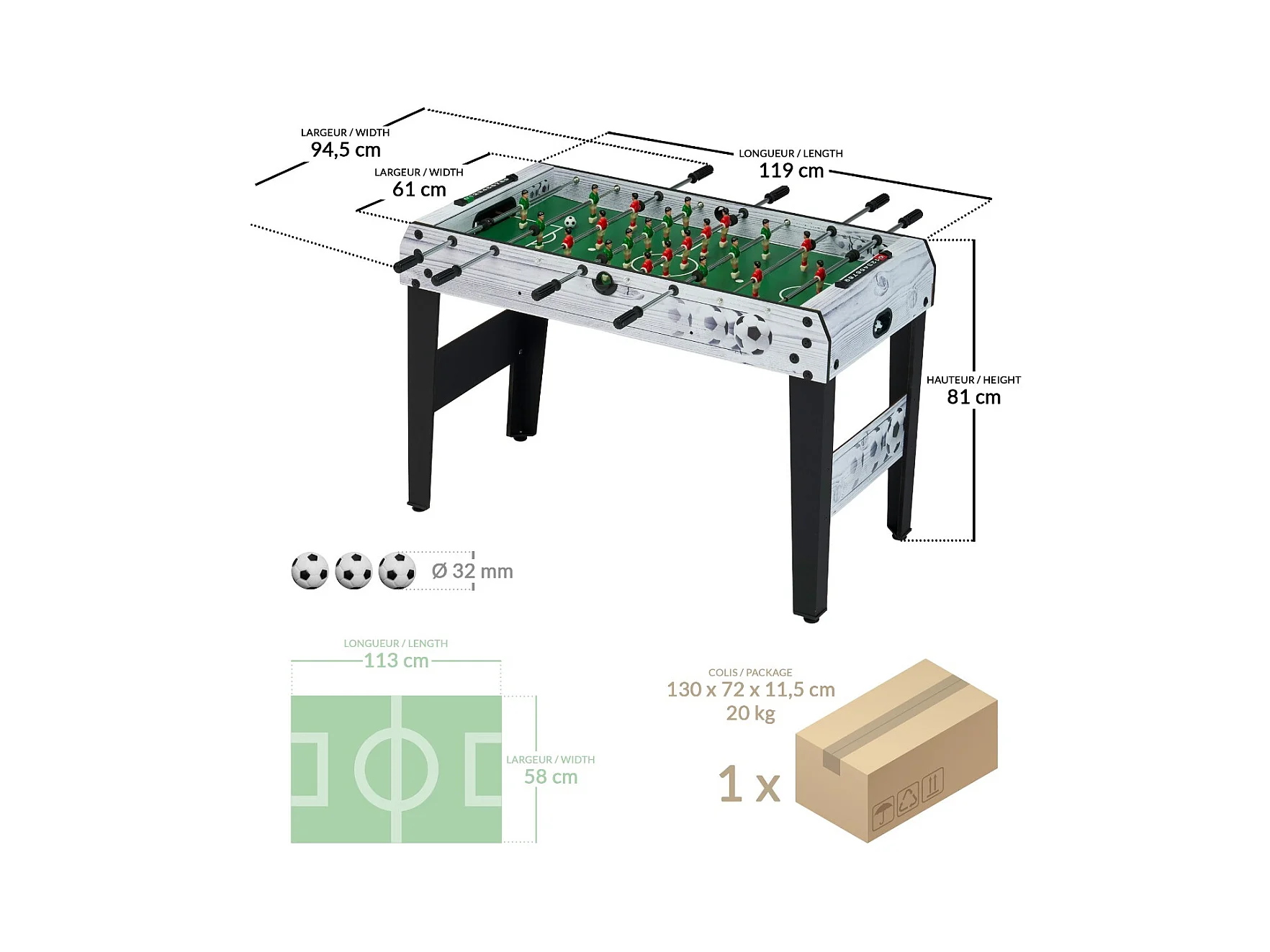 LARGEUR / WIDTH
94,5 cm

LARGEUR / WIDTH
61 cm

LONGUEUR / LENGTH
119 cm

HAUTEUR / HEIGHT
81 cm

Ø 32 mm

LONGUEUR / LENGTH
113 cm

LARGEUR / WIDTH
58 cm

COLIS / PACKAGE
130 x 72 x 11,5 cm
20 kg

1 x