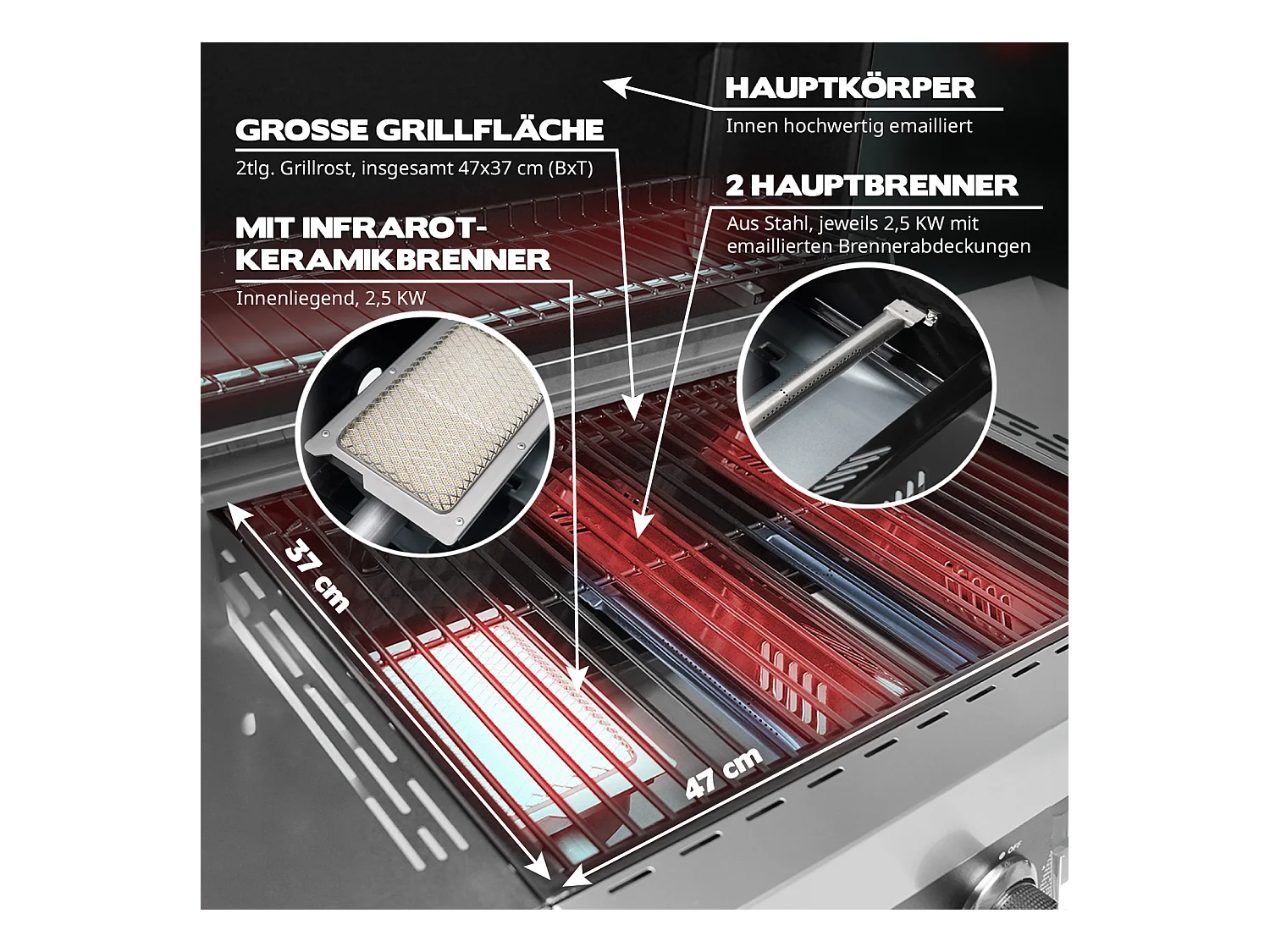 HAUPTKÖRPER
Innen hochwertig emailliert

GROSSE GRILLFLÄCHE
2tlg. Grillrost, insgesamt 47x37 cm (BxT)

2 HAUPTBRENNER
Aus Stahl, jeweils 2,5 KW mit emaillierten Brennerabdeckungen

MIT INFRAROT-KERAMIKBRENNER
Innenliegend, 2,5 KW

37 cm

47 cm

OFF