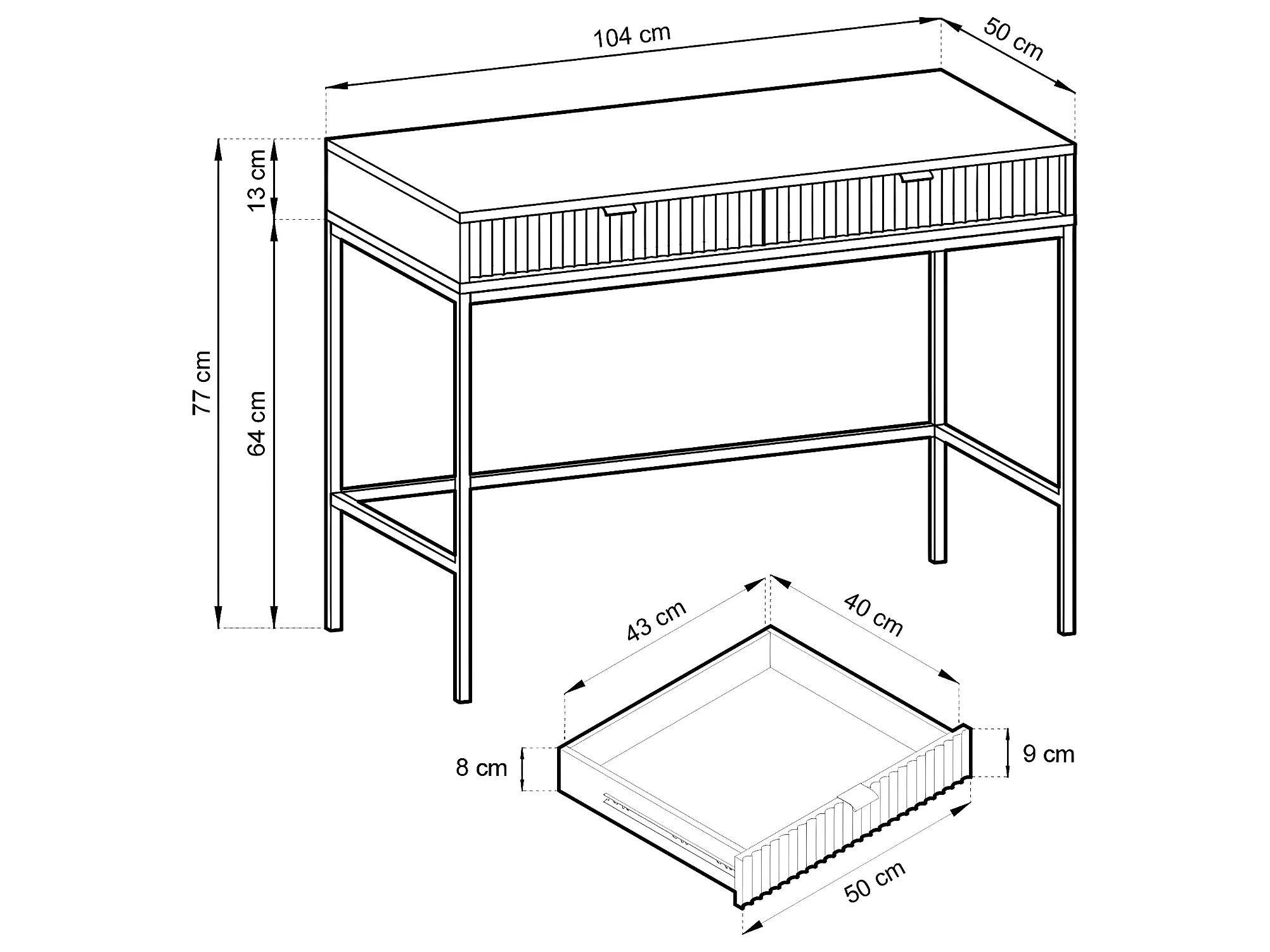 104 cm

50 cm

13 cm

77 cm

64 cm

43 cm

40 cm

8 cm

9 cm

50 cm