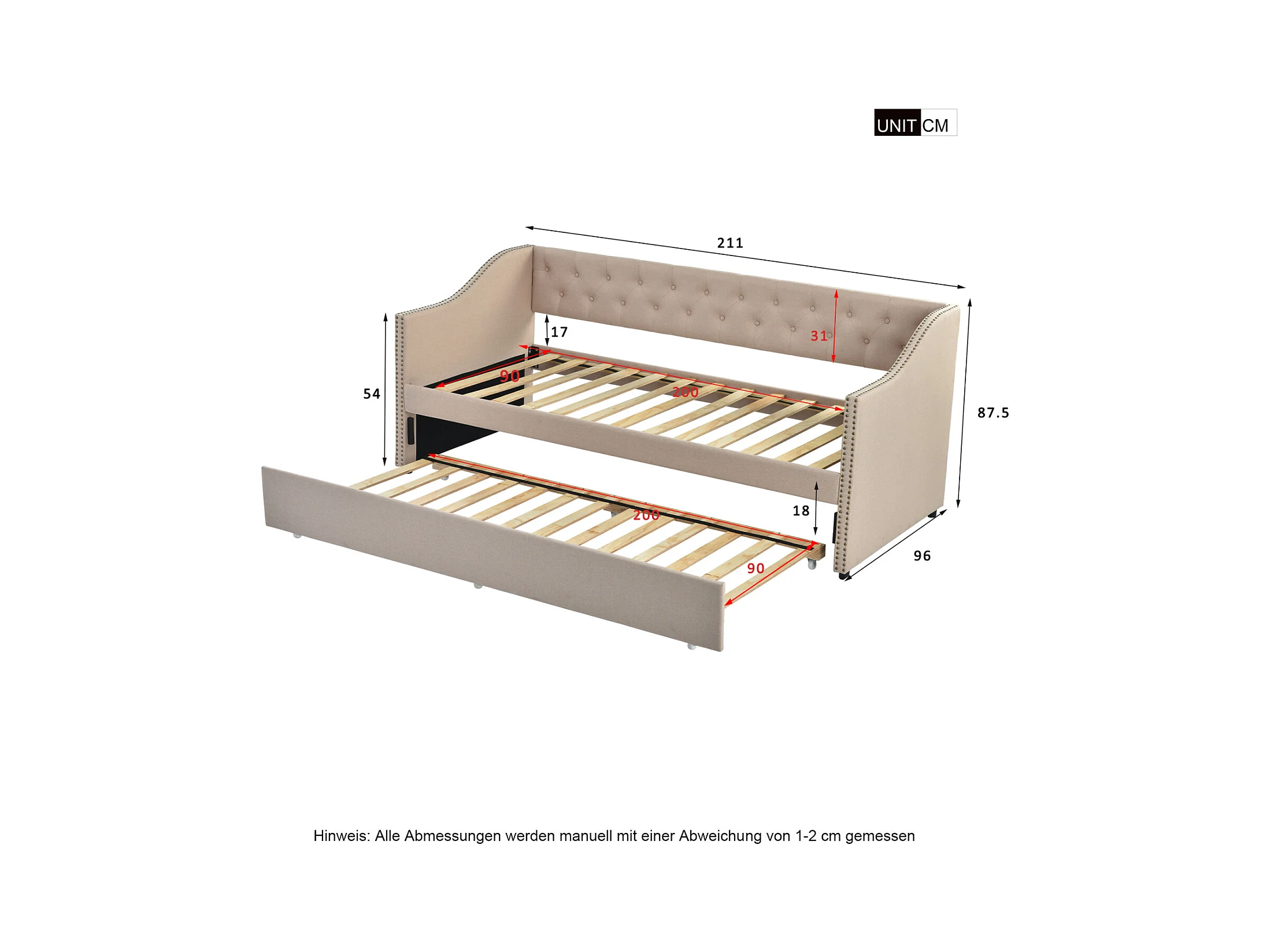 UNIT CM

211

17

31

54

90

200

87.5

18

200

90

96

Hinweis: Alle Abmessungen werden manuell mit einer Abweichung von 1-2 cm gemessen