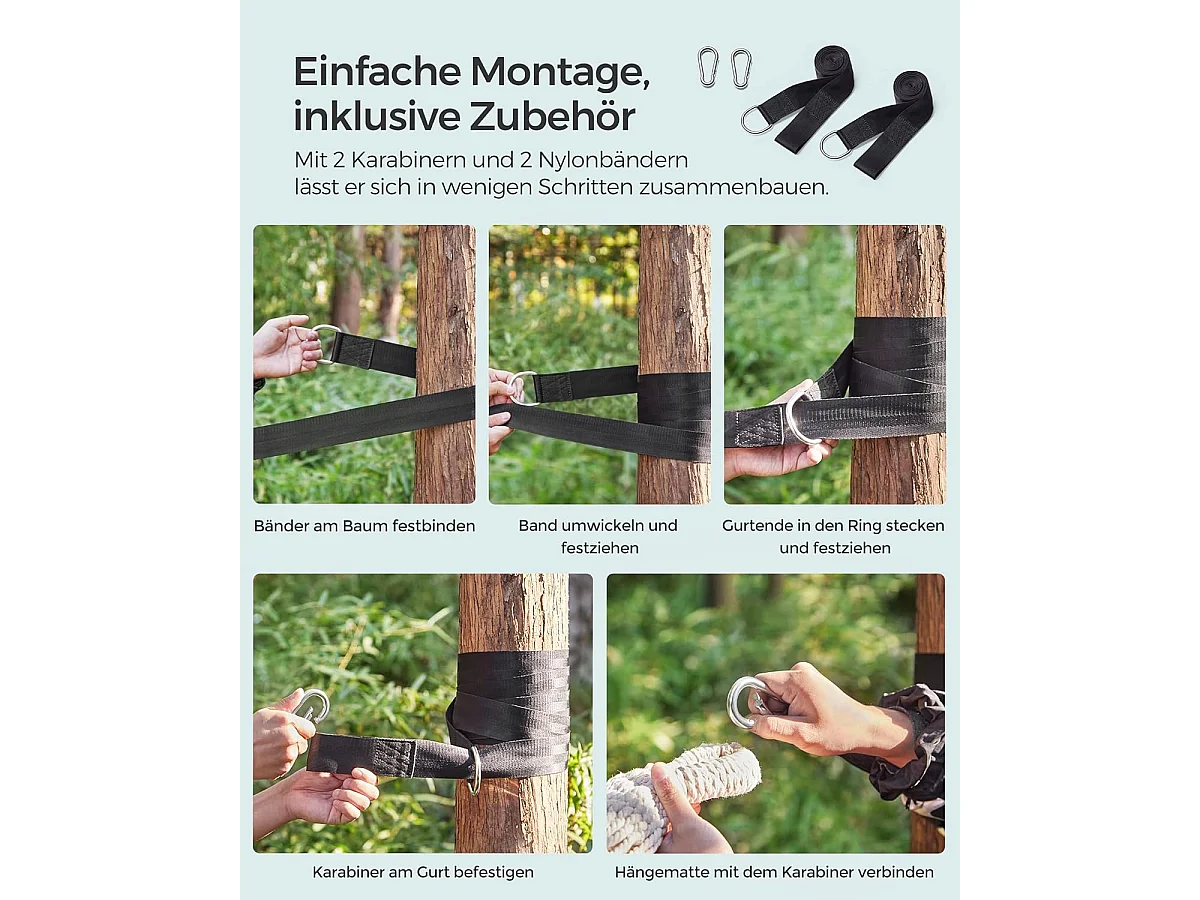 Einfache Montage, inklusive Zubehör

Mit 2 Karabinern und 2 Nylonbändern lässt er sich in wenigen Schritten zusammenbauen.

Bänder am Baum festbinden

Band umwickeln und festziehen

Gurtende in den Ring stecken und festziehen

Karabiner am Gurt befestigen

Hängematte mit dem Karabiner verbinden