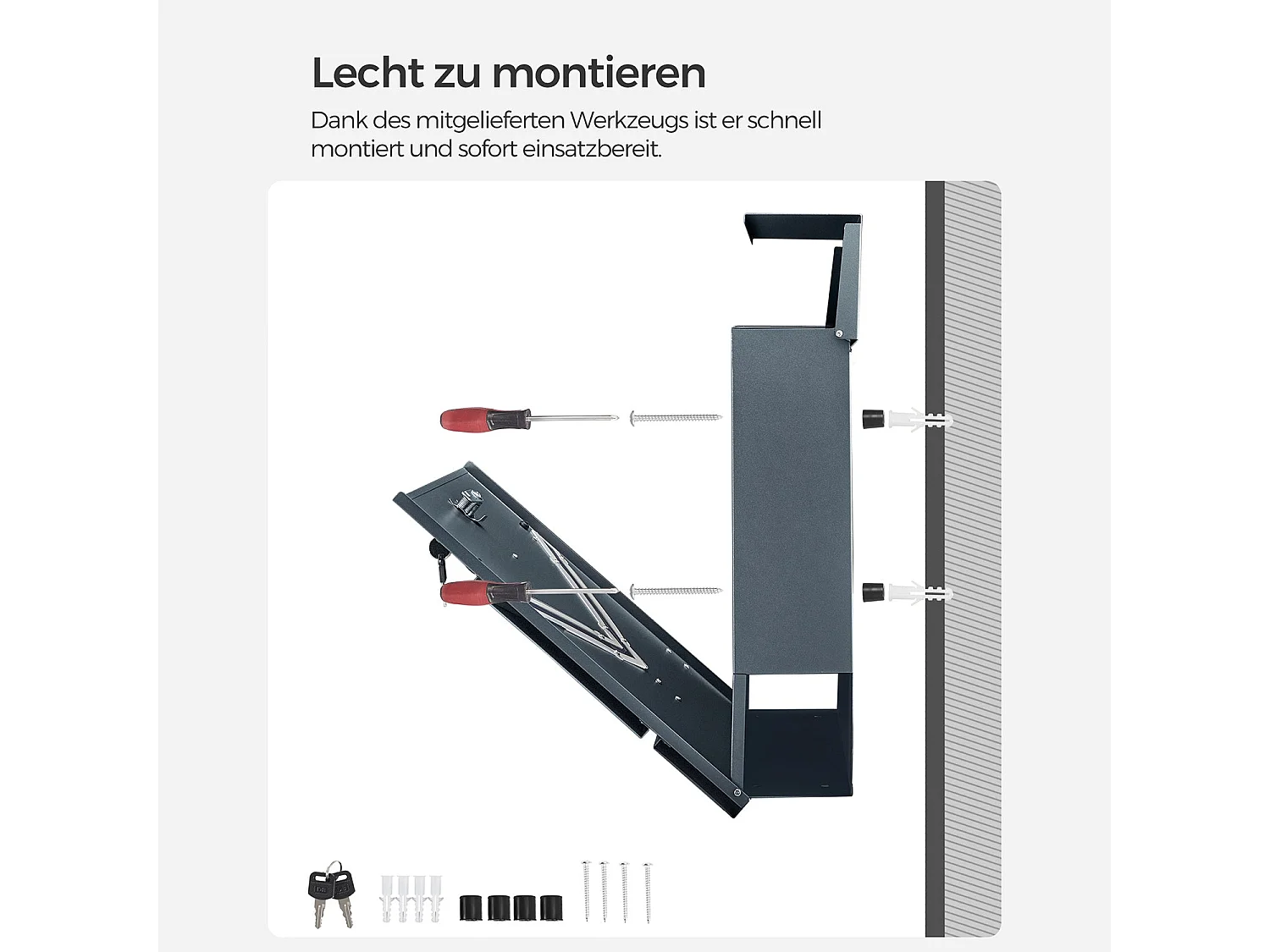 Lecht zu montieren

Dank des mitgelieferten Werkzeugs ist er schnell montiert und sofort einsatzbereit.