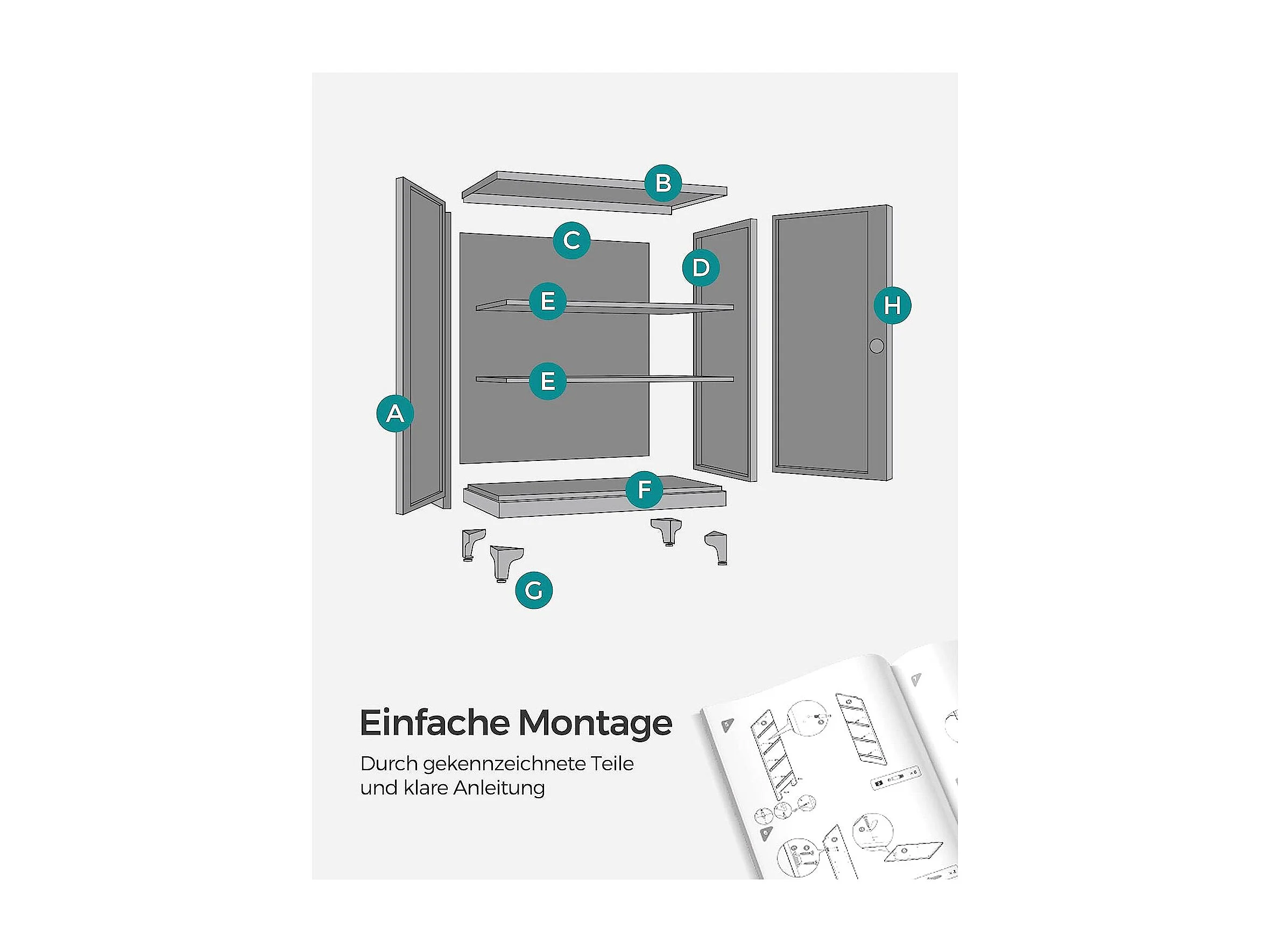 B

C

D

E

H

E

A

F

G

Einfache Montage

Durch gekennzeichnete Teile und klare Anleitung