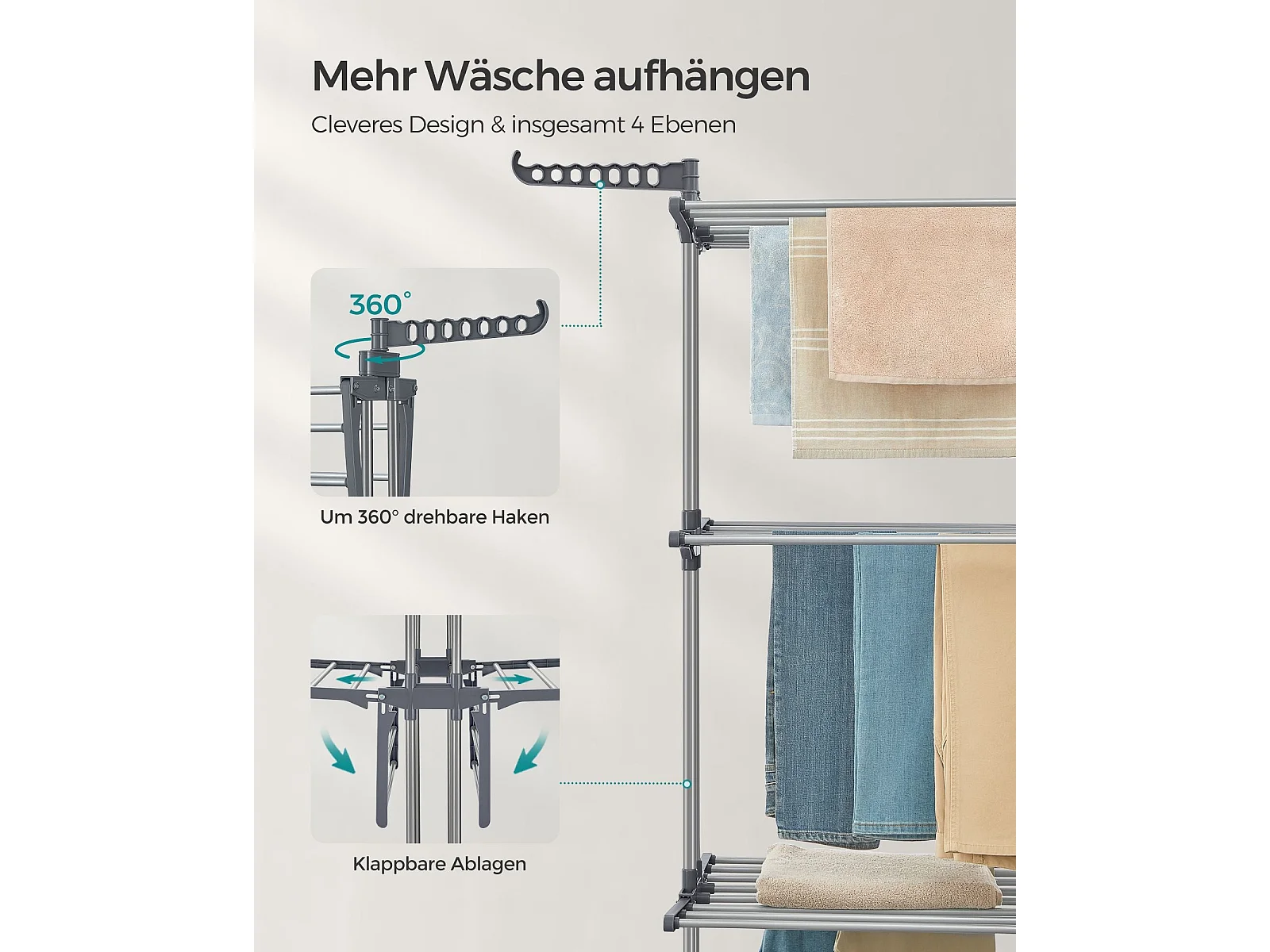 Mehr Wäsche aufhängen

Cleveres Design & insgesamt 4 Ebenen

360°

Um 360° drehbare Haken

Klappbare Ablagen