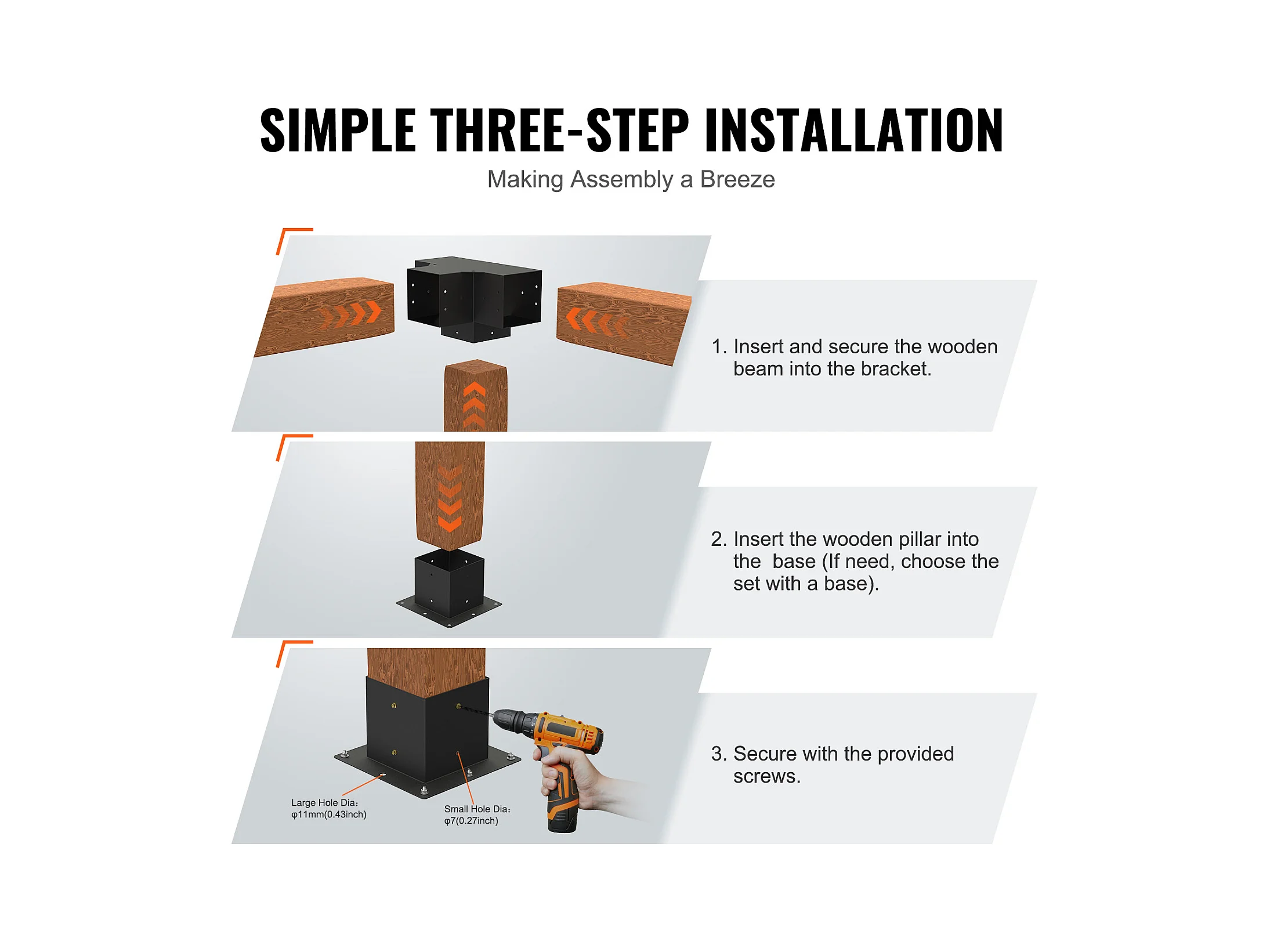 SIMPLE THREE-STEP INSTALLATION

Making Assembly a Breeze

1. Insert and secure the wooden beam into the bracket.

2. Insert the wooden pillar into the base (If need, choose the set with a base).

Large Hole Dia: φ11mm(0.43inch)

Small Hole Dia: φ7(0.27inch)

3. Secure with the provided screws.