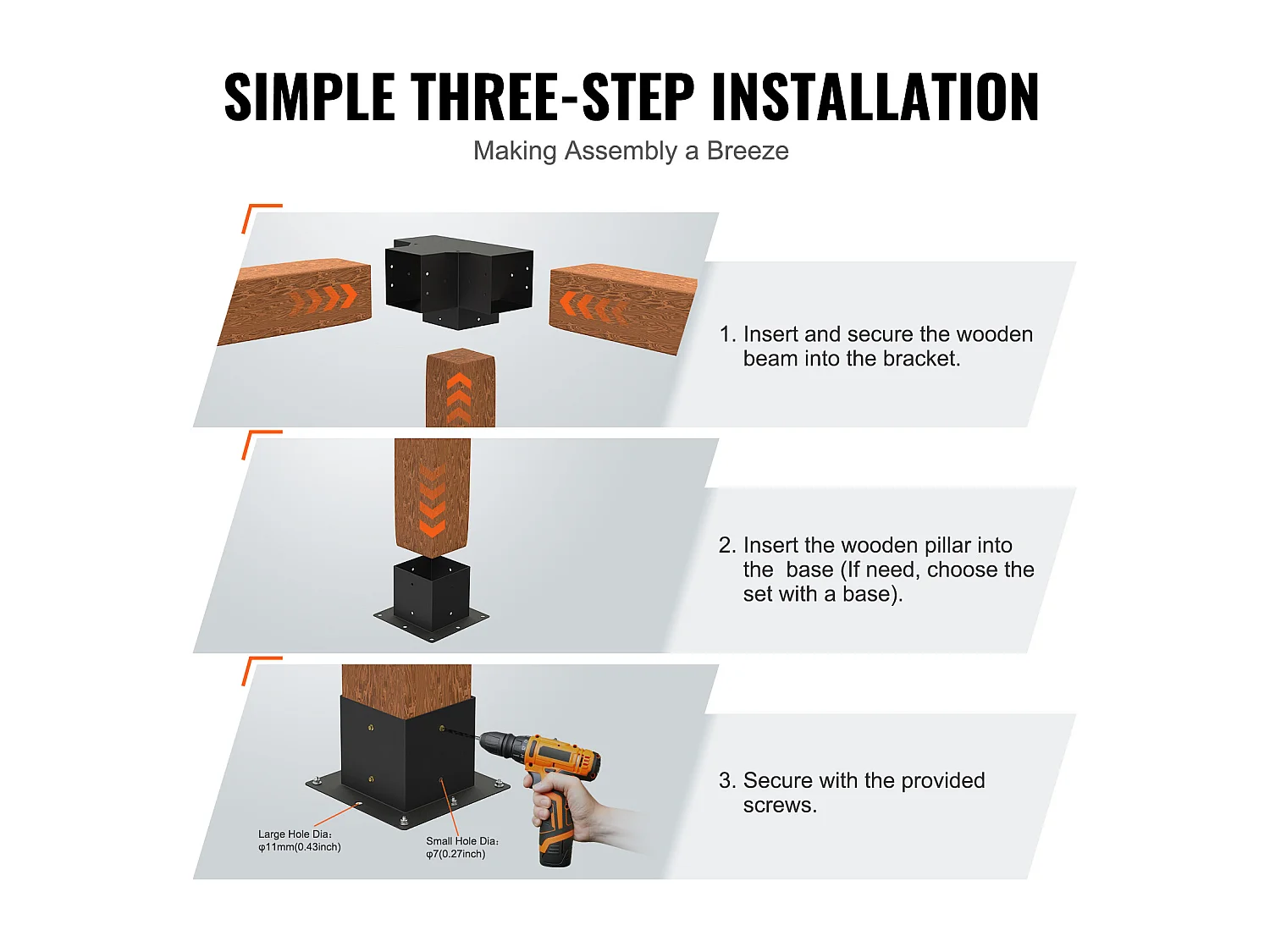 SIMPLE THREE-STEP INSTALLATION

Making Assembly a Breeze

1. Insert and secure the wooden beam into the bracket.

2. Insert the wooden pillar into the base (If need, choose the set with a base).

Large Hole Dia: φ11mm(0.43inch)

Small Hole Dia: φ7(0.27inch)

3. Secure with the provided screws.