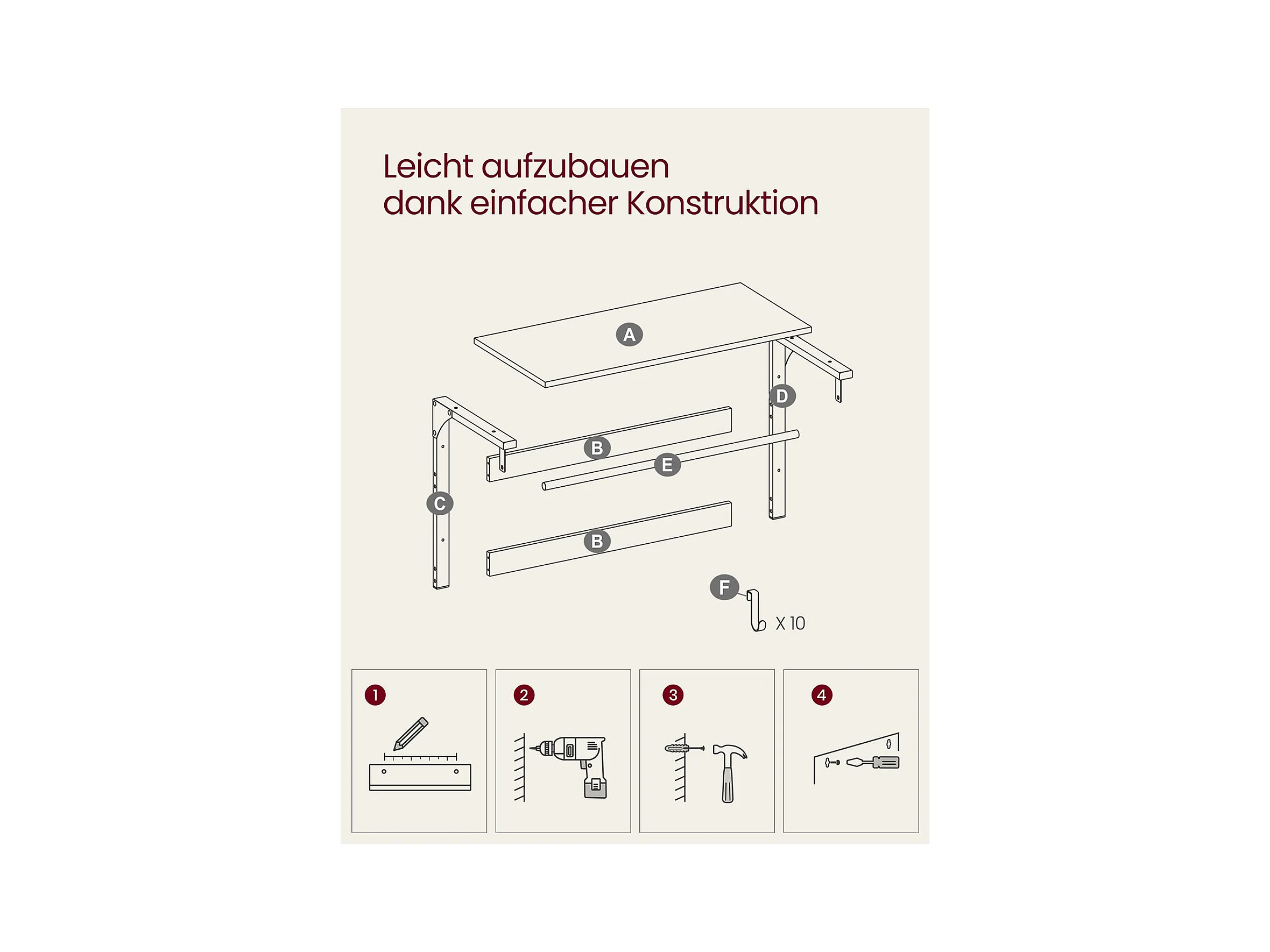 Leicht aufzubauen
dank einfacher Konstruktion

A

D

B

E

C

B

F

X 10

1

2

3

4