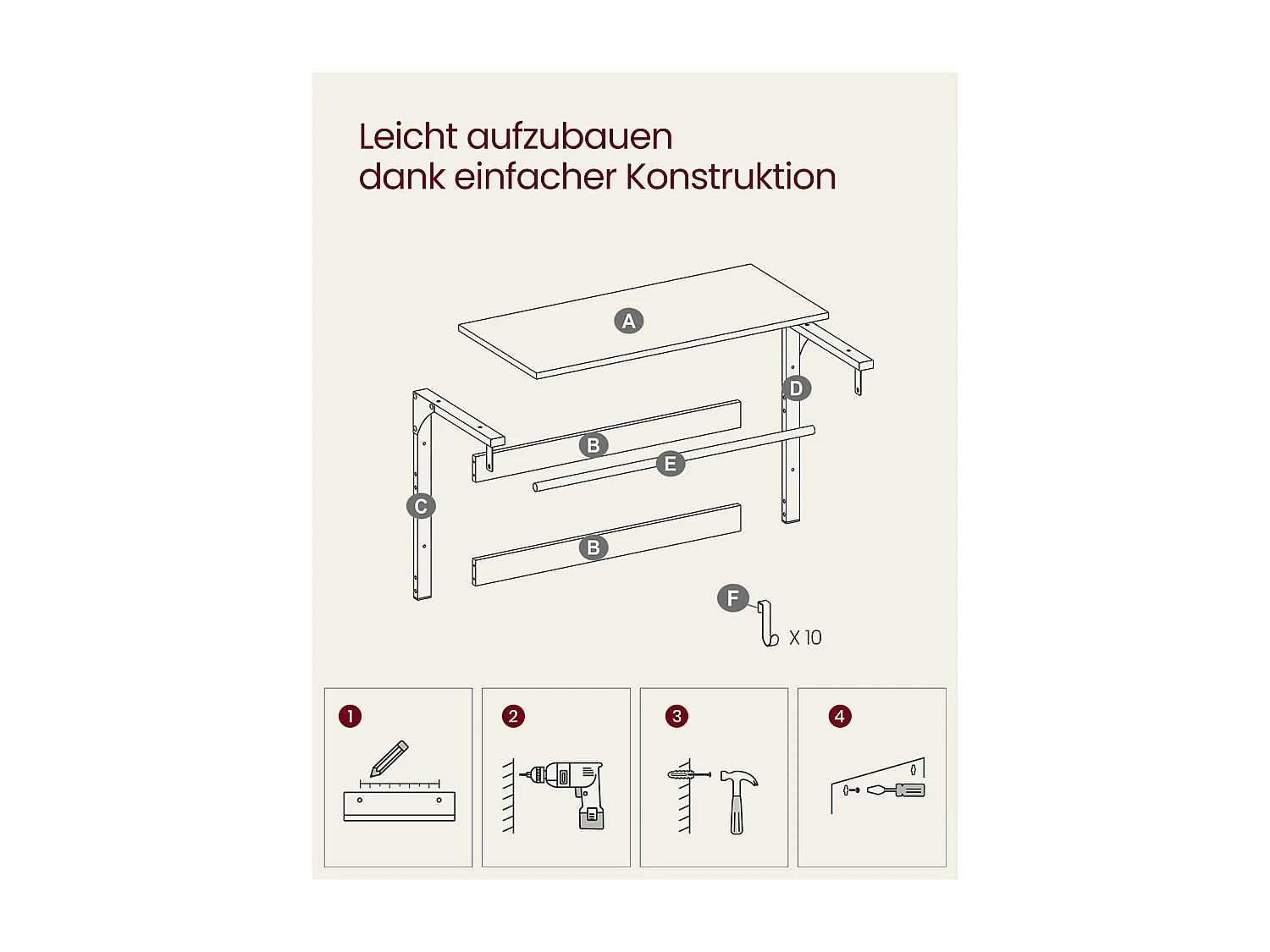 Leicht aufzubauen
dank einfacher Konstruktion

A
D
B
E
C
B
F
X 10

1
2
3
4