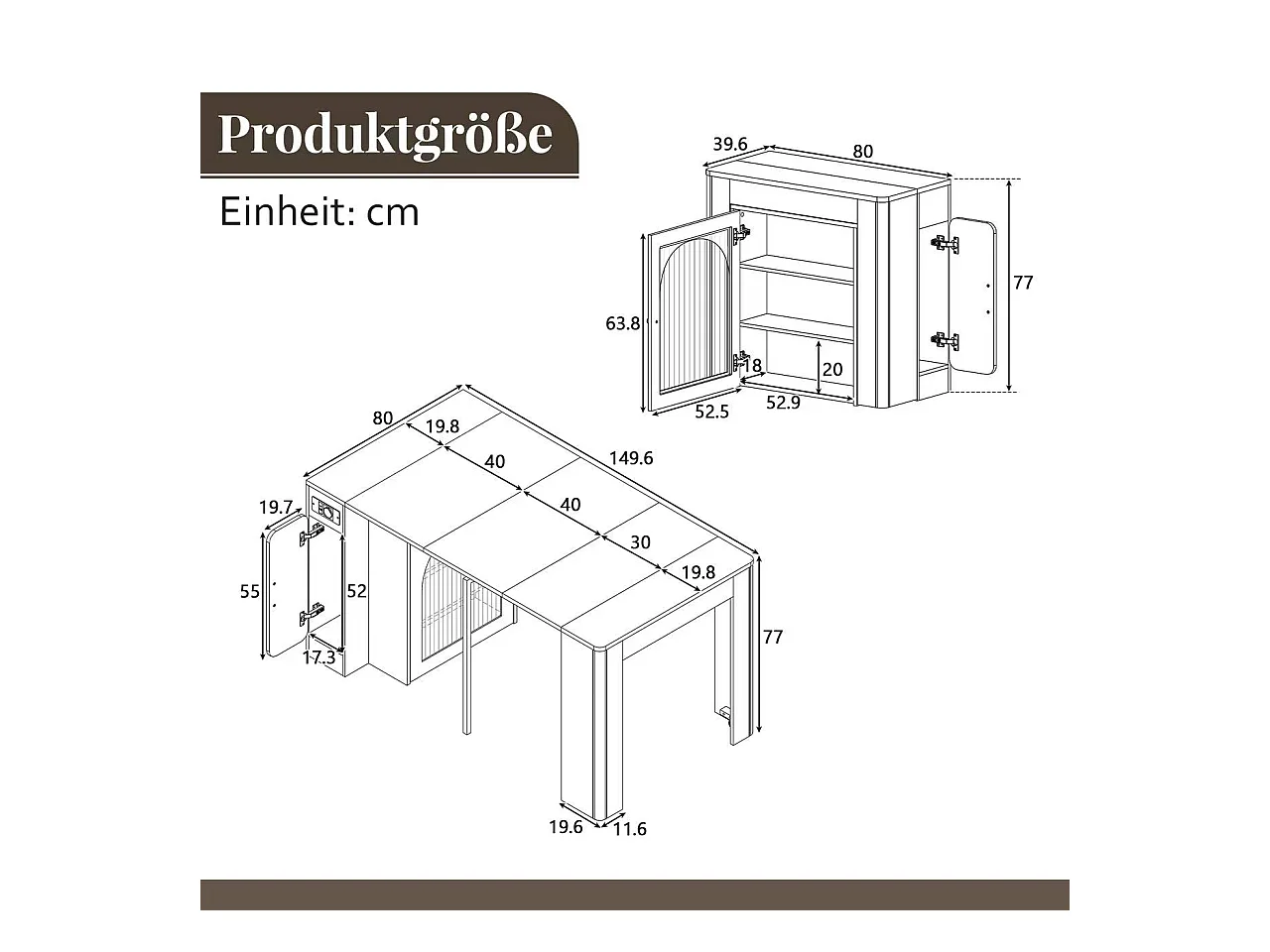 Produktgröße

Einheit: cm

39.6
80
77
63.8
18
20
52.5
52.9

80
19.8
40
149.6
40
30
19.8
19.7
55
52
17.3
77
19.6
11.6