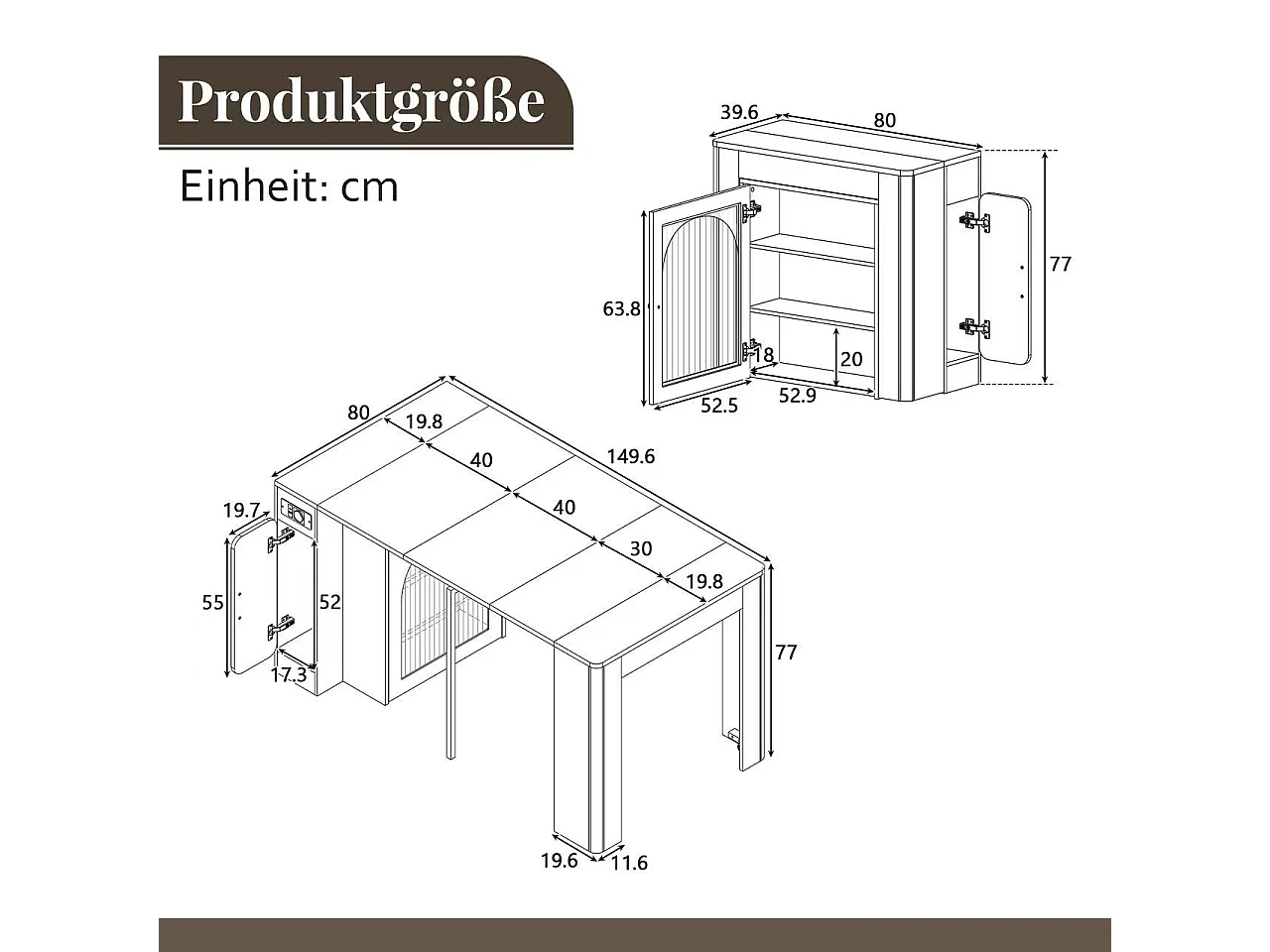 Produktgröße

Einheit: cm

39.6
80
77
63.8
18
20
52.5
52.9

80
19.8
40
149.6
40
30
19.8
19.7
55
52
17.3
77
19.6
11.6