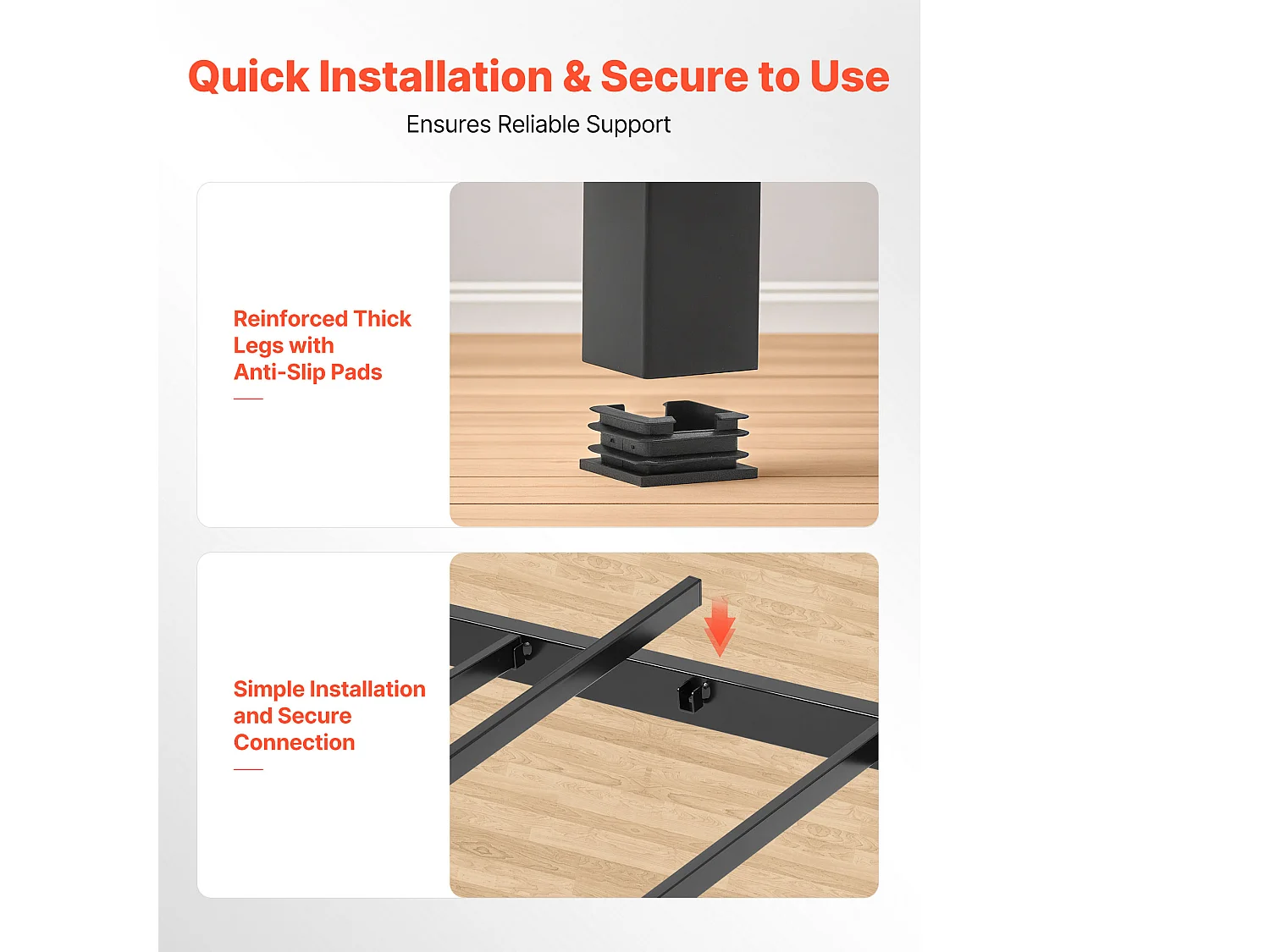 Quick Installation & Secure to Use

Ensures Reliable Support

Reinforced Thick Legs with Anti-Slip Pads

Simple Installation and Secure Connection