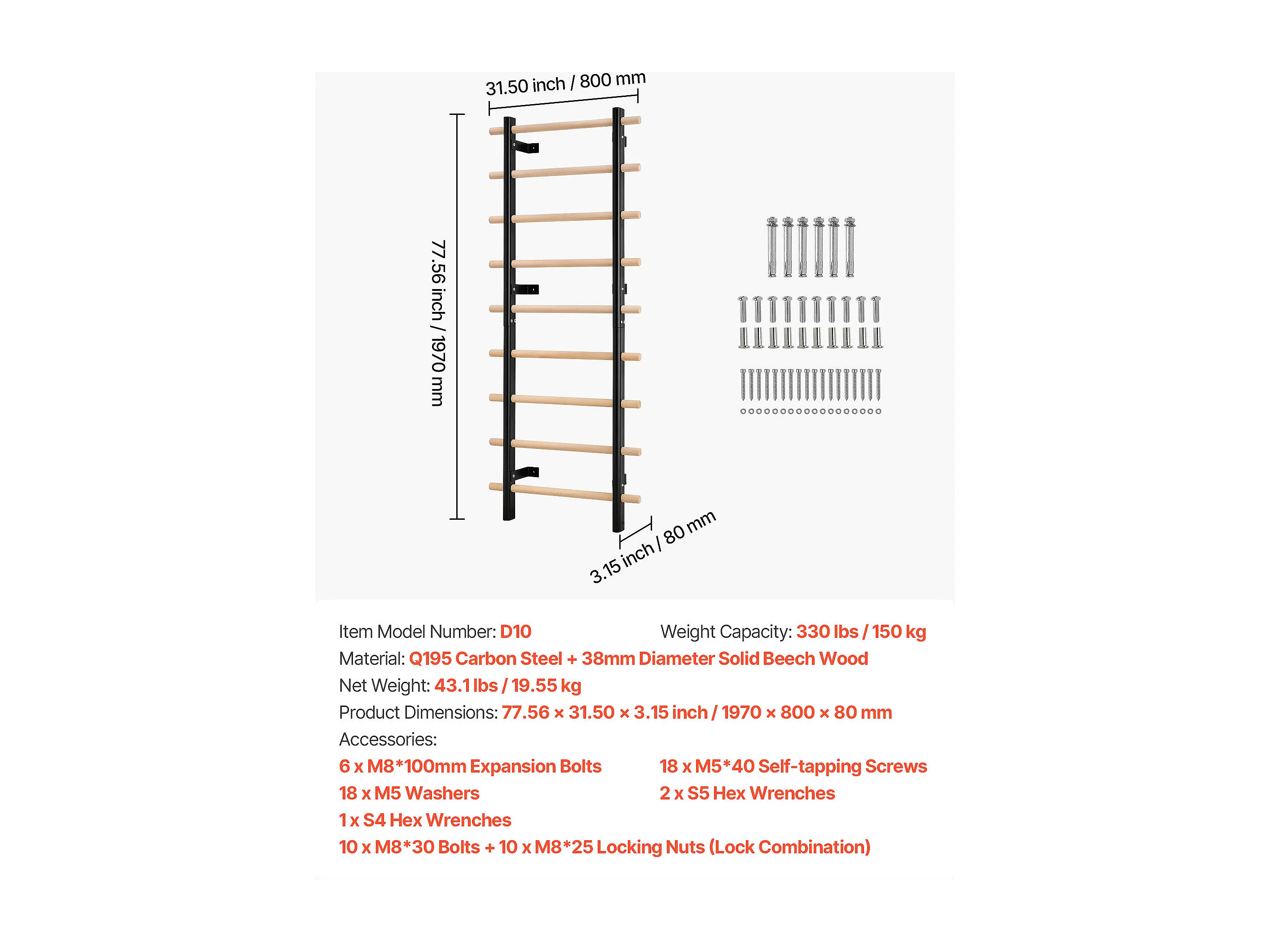 31.50 inch / 800 mm

77.56 inch / 1970 mm

3.15 inch / 80 mm

Item Model Number: D10

Weight Capacity: 330 lbs / 150 kg

Material: Q195 Carbon Steel + 38mm Diameter Solid Beech Wood

Net Weight: 43.1 lbs / 19.55 kg

Product Dimensions: 77.56 × 31.50 × 3.15 inch / 1970 × 800 × 80 mm

Accessories:

6 x M8*100mm Expansion Bolts

18 x M5*40 Self-tapping Screws

18 x M5 Washers

2 x S5 Hex Wrenches

1 x S4 Hex Wrenches

10 x M8*30 Bolts + 10 x M8*25 Locking Nuts (Lock Combination)