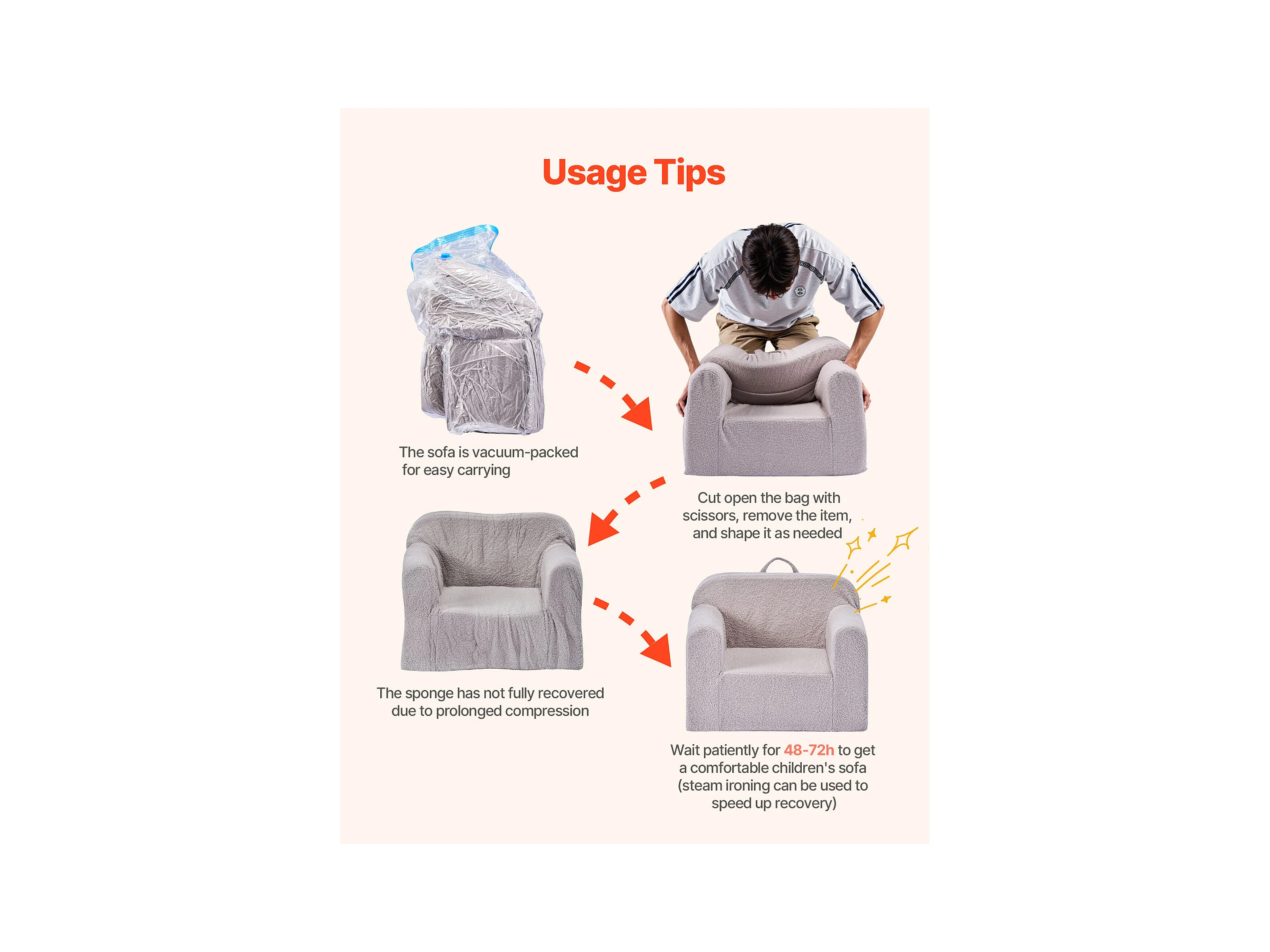 Usage Tips

The sofa is vacuum-packed for easy carrying

Cut open the bag with scissors, remove the item, and shape it as needed

The sponge has not fully recovered due to prolonged compression

Wait patiently for 48-72h to get a comfortable children's sofa (steam ironing can be used to speed up recovery)