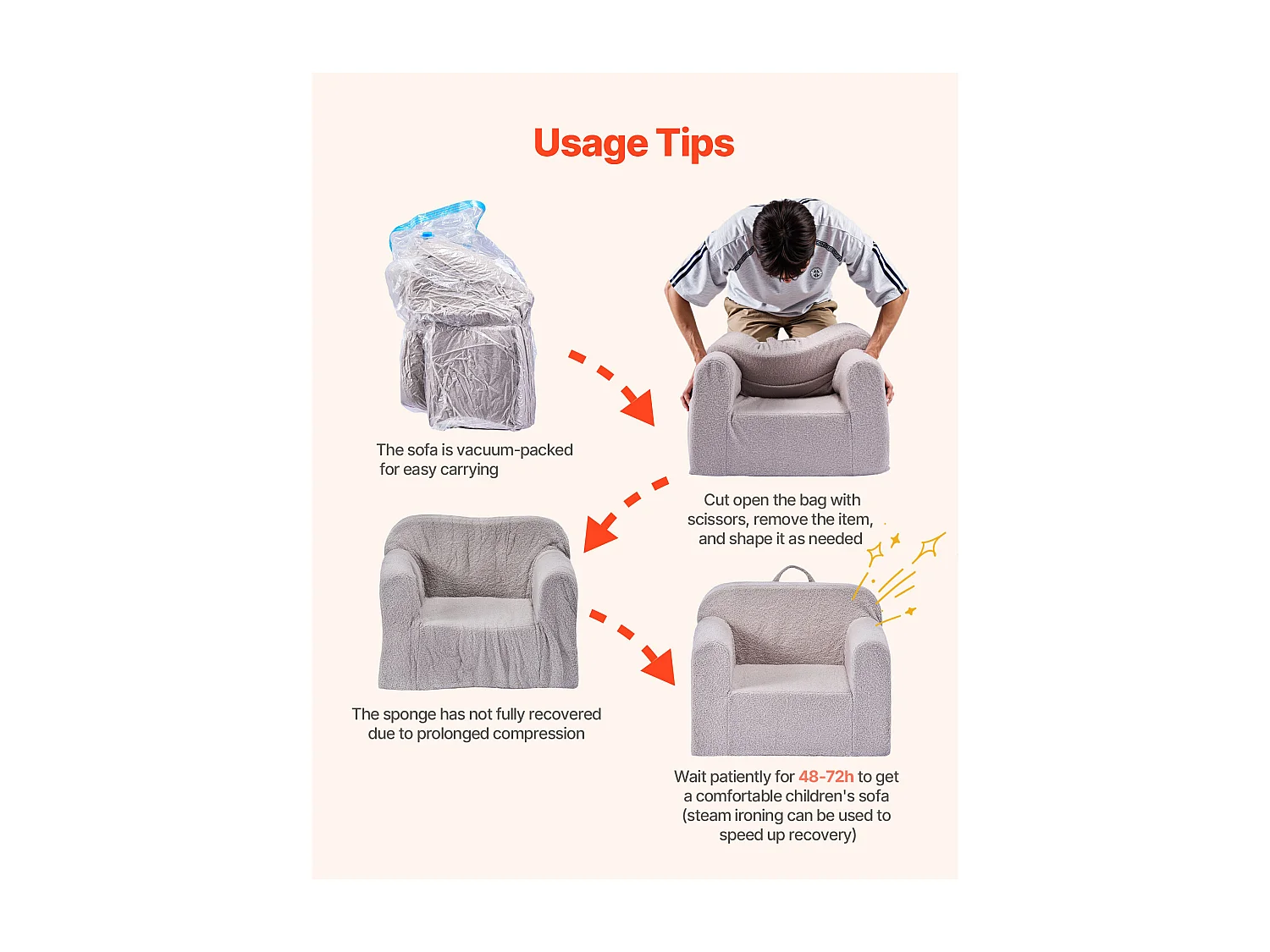 Usage Tips

The sofa is vacuum-packed for easy carrying

Cut open the bag with scissors, remove the item, and shape it as needed

The sponge has not fully recovered due to prolonged compression

Wait patiently for 48-72h to get a comfortable children's sofa (steam ironing can be used to speed up recovery)