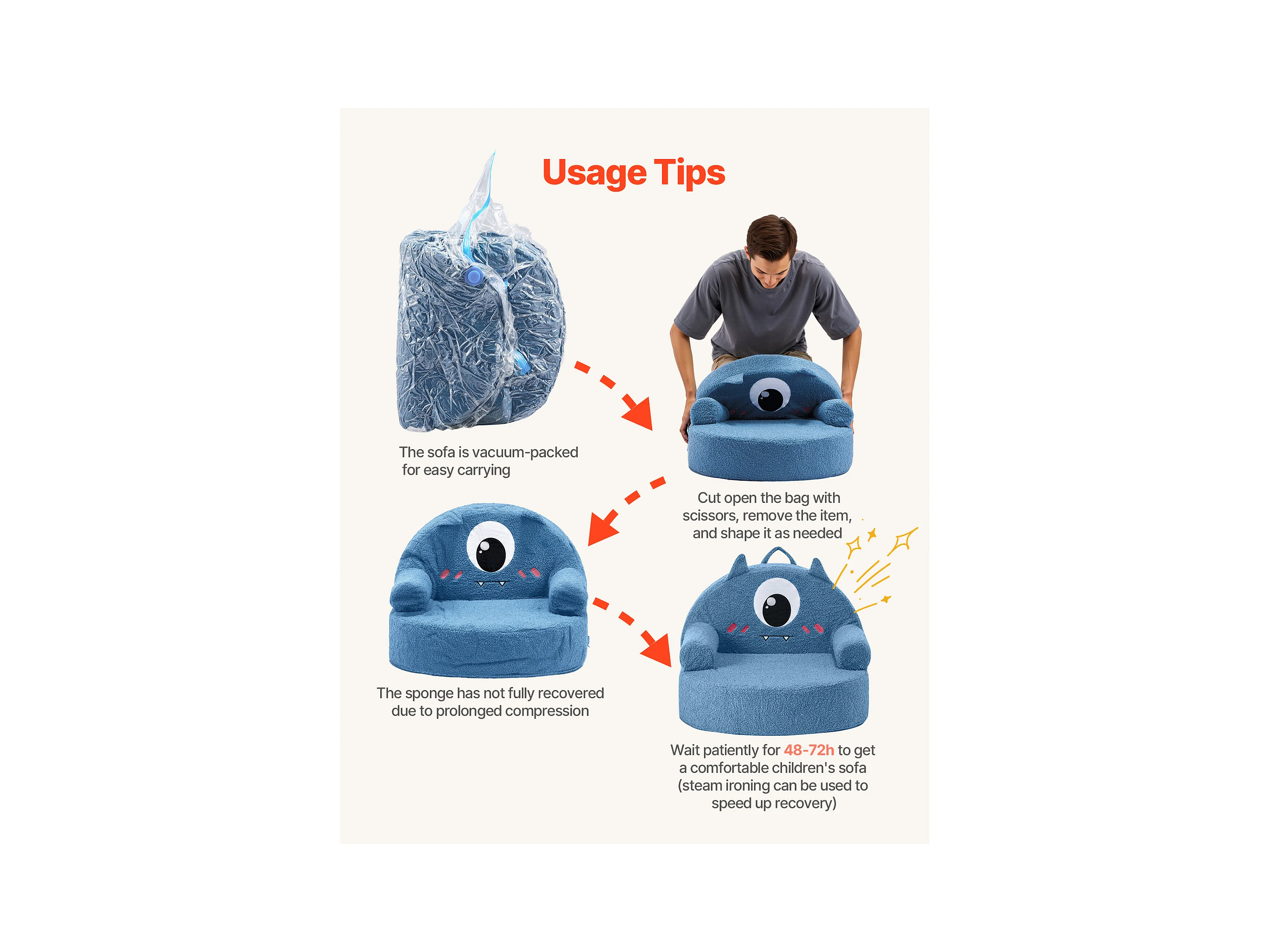 Usage Tips

The sofa is vacuum-packed for easy carrying

Cut open the bag with scissors, remove the item, and shape it as needed

The sponge has not fully recovered due to prolonged compression

Wait patiently for 48-72h to get a comfortable children's sofa (steam ironing can be used to speed up recovery)