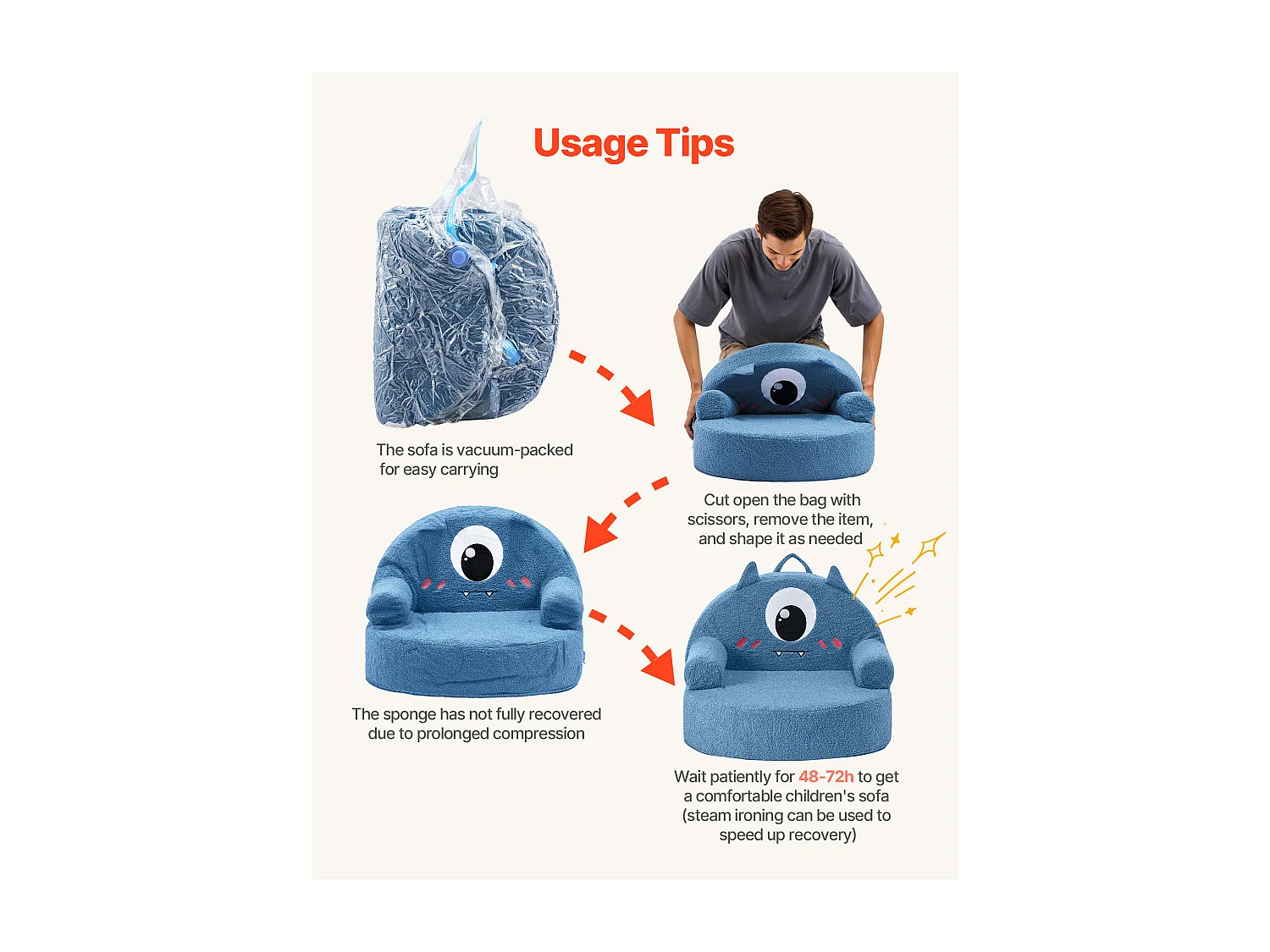 Usage Tips

The sofa is vacuum-packed for easy carrying

Cut open the bag with scissors, remove the item, and shape it as needed

The sponge has not fully recovered due to prolonged compression

Wait patiently for 48-72h to get a comfortable children's sofa (steam ironing can be used to speed up recovery)