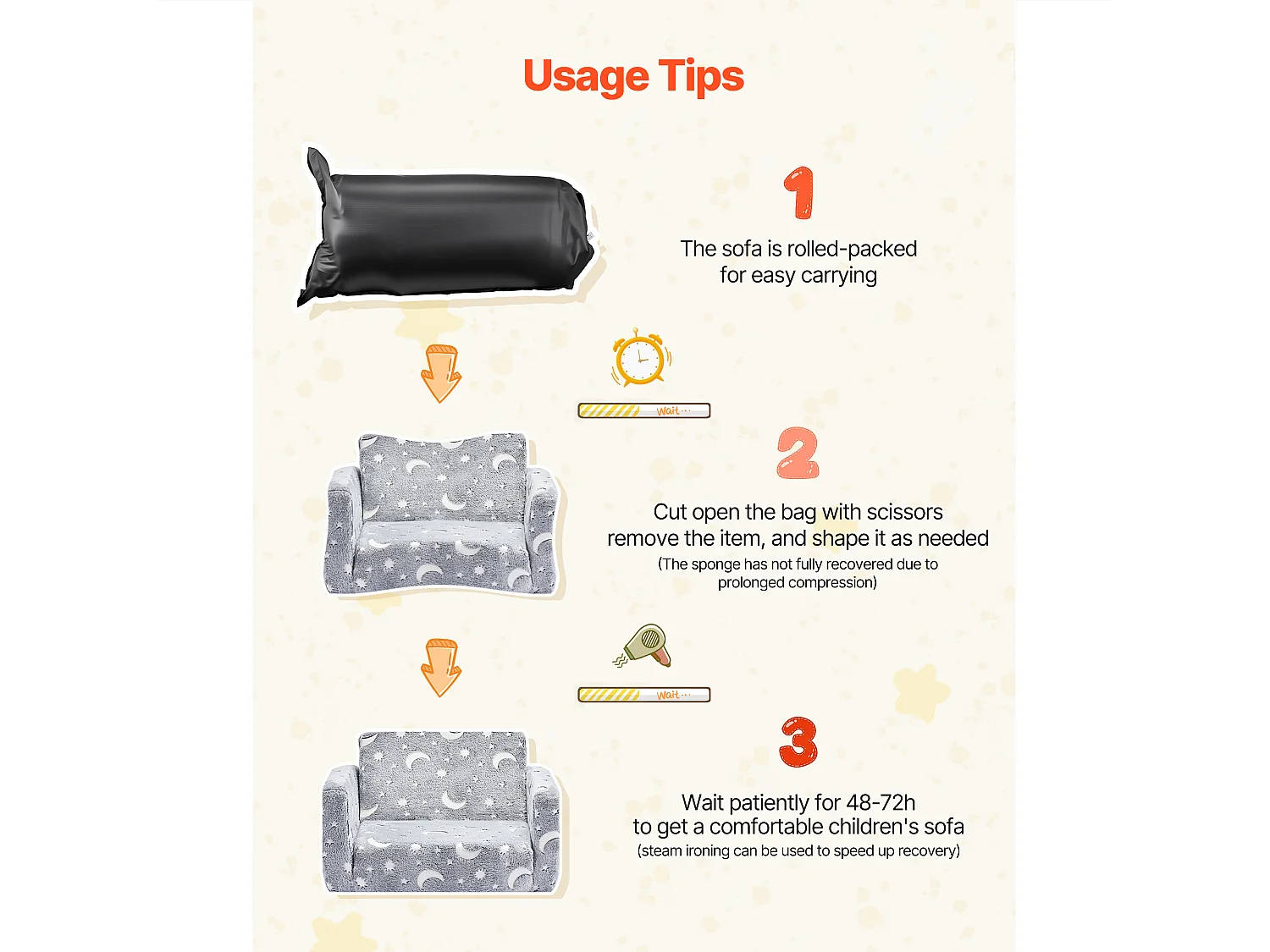 Usage Tips

1
The sofa is rolled-packed
for easy carrying

Wait···

2
Cut open the bag with scissors
remove the item, and shape it as needed
(The sponge has not fully recovered due to
prolonged compression)

Wait···

3
Wait patiently for 48-72h
to get a comfortable children's sofa
(steam ironing can be used to speed up recovery)