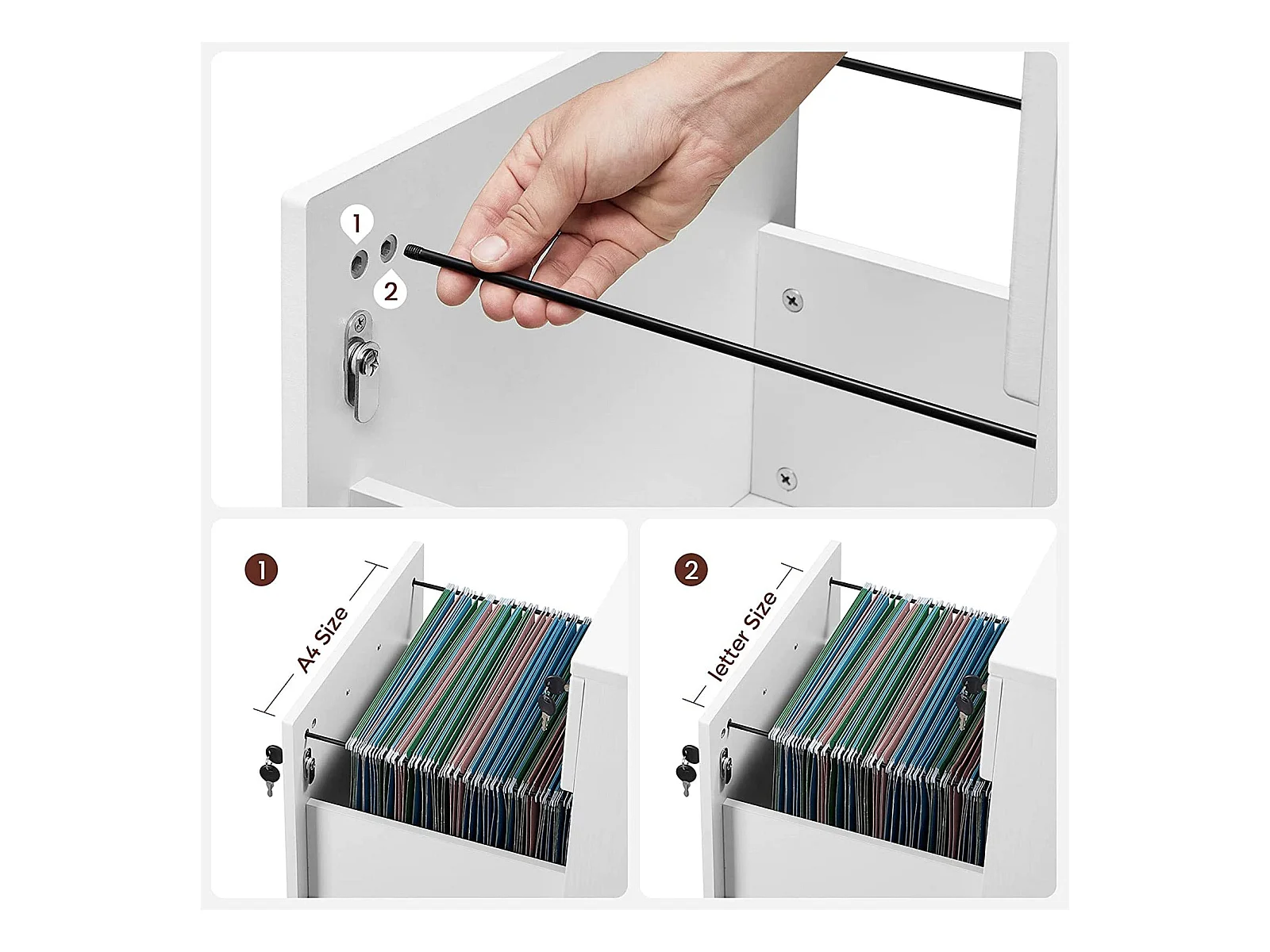 1

2

1

A4 Size

2

letter Size