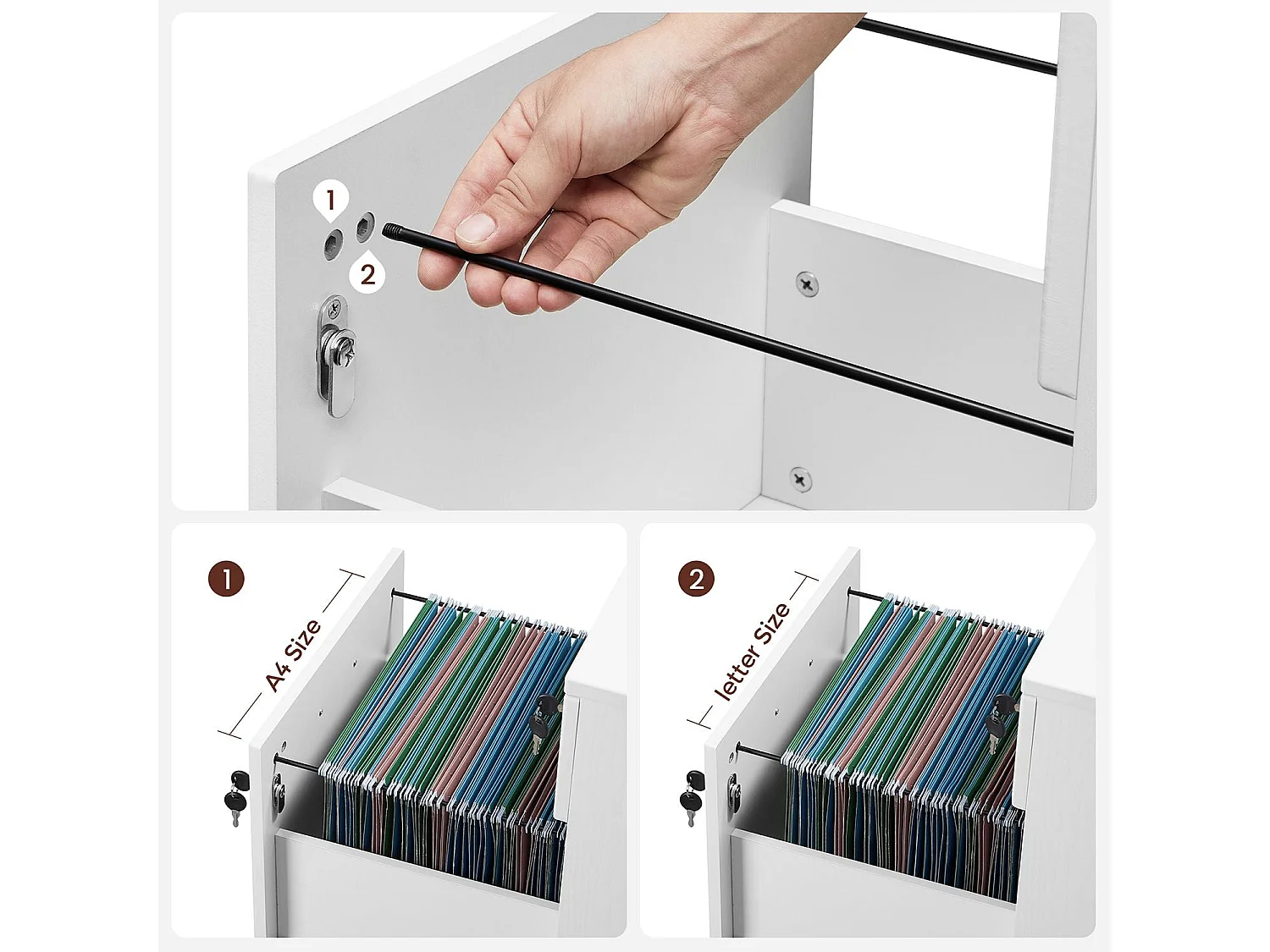 1
2
1
A4 Size
2
letter Size