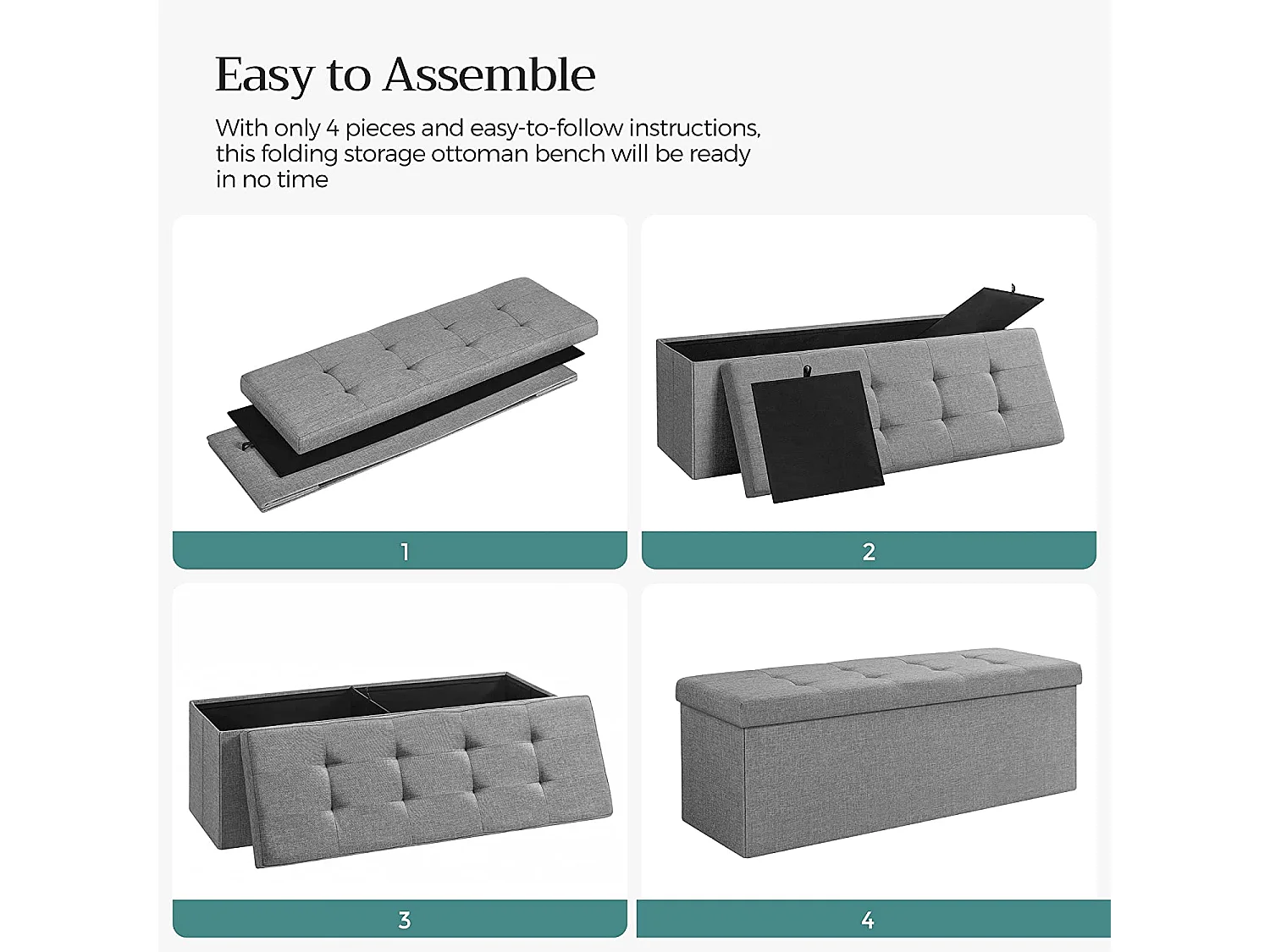 Easy to Assemble

With only 4 pieces and easy-to-follow instructions, this folding storage ottoman bench will be ready in no time

1

2

3

4