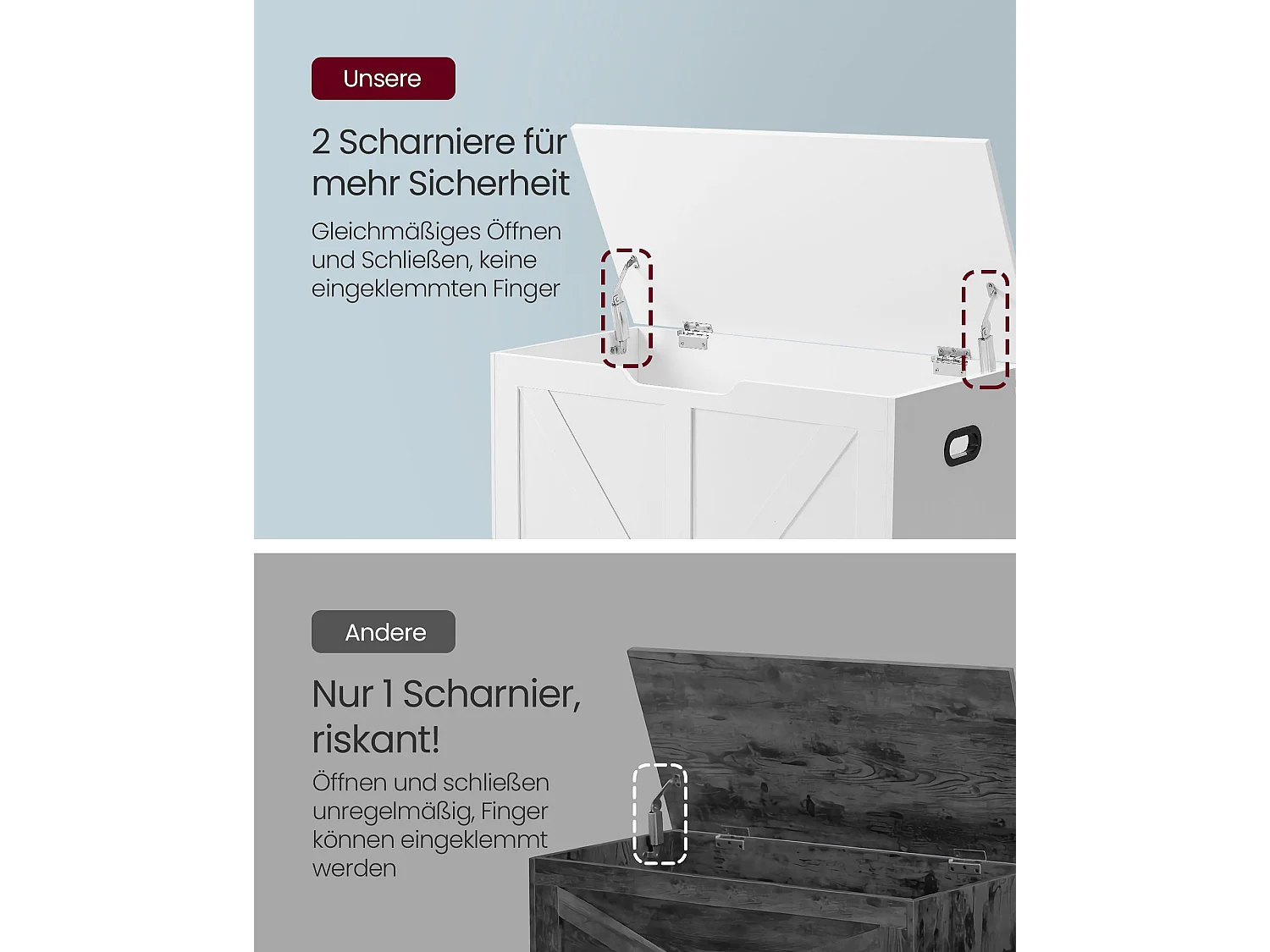 Unsere

2 Scharniere für mehr Sicherheit

Gleichmäßiges Öffnen und Schließen, keine eingeklemmten Finger

Andere

Nur 1 Scharnier, riskant!

Öffnen und schließen unregelmäßig, Finger können eingeklemmt werden