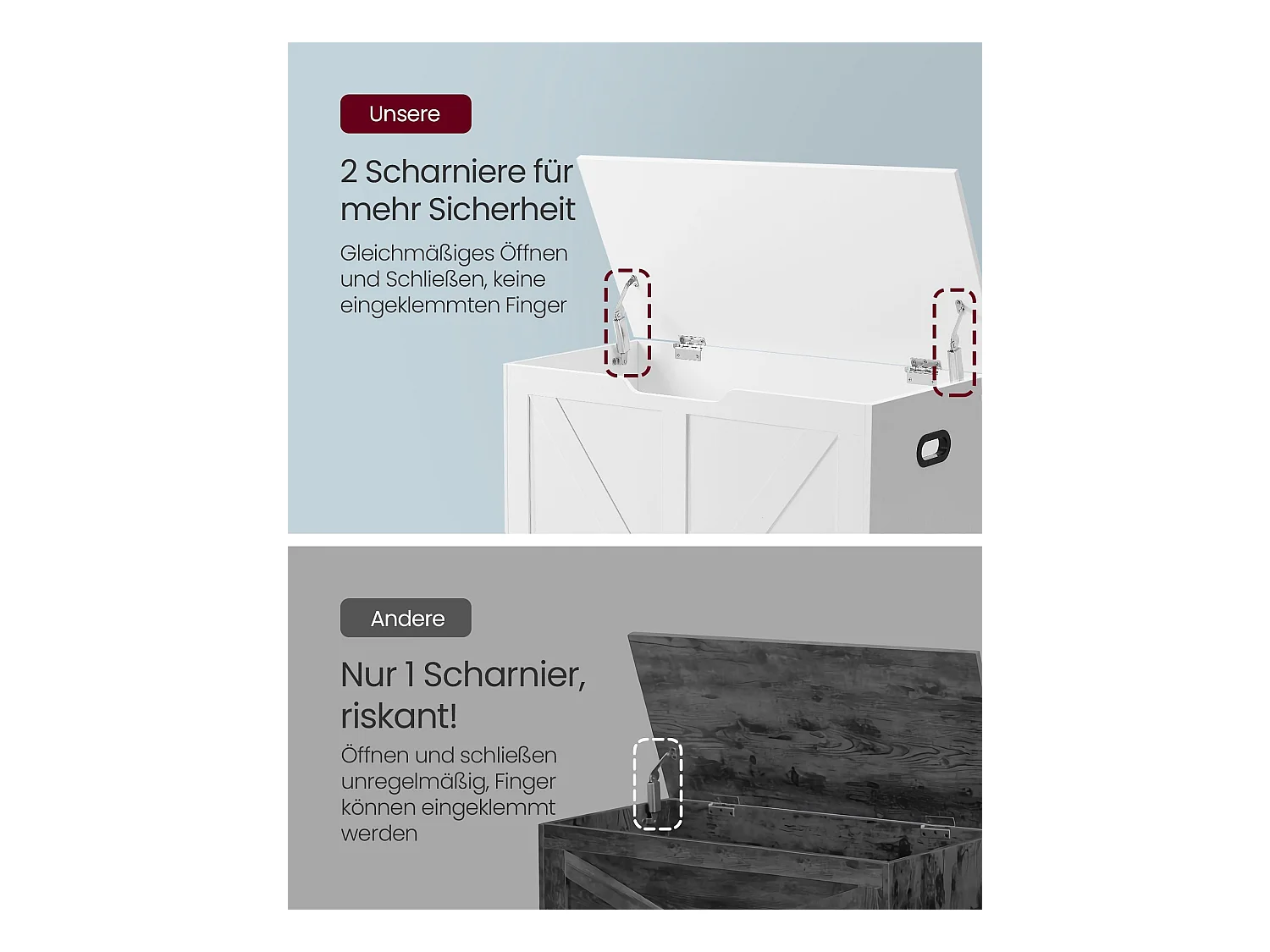 Unsere

2 Scharniere für mehr Sicherheit

Gleichmäßiges Öffnen und Schließen, keine eingeklemmten Finger

Andere

Nur 1 Scharnier, riskant!

Öffnen und schließen unregelmäßig, Finger können eingeklemmt werden