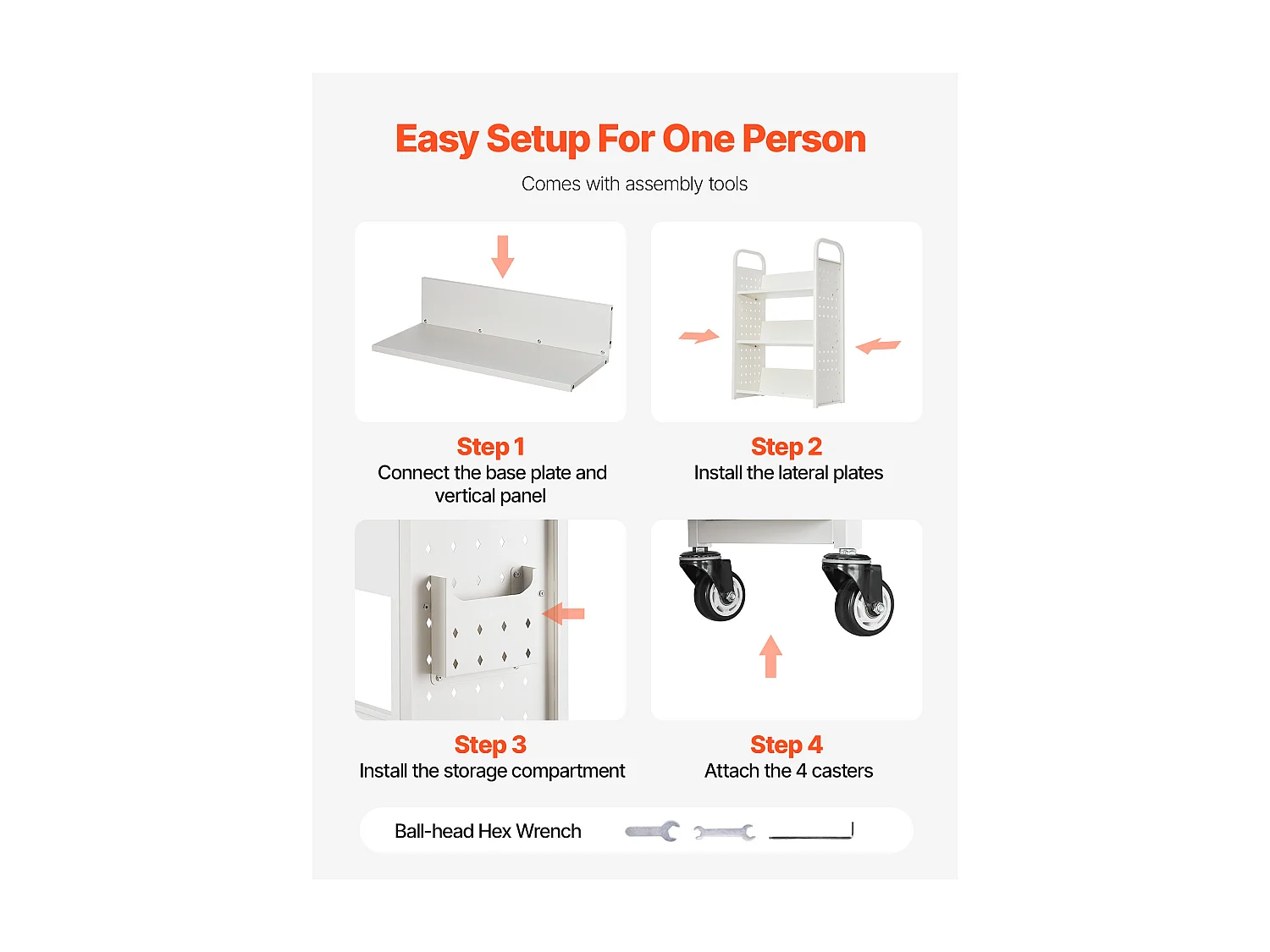 Easy Setup For One Person

Comes with assembly tools

Step 1
Connect the base plate and vertical panel

Step 2
Install the lateral plates

Step 3
Install the storage compartment

Step 4
Attach the 4 casters

Ball-head Hex Wrench