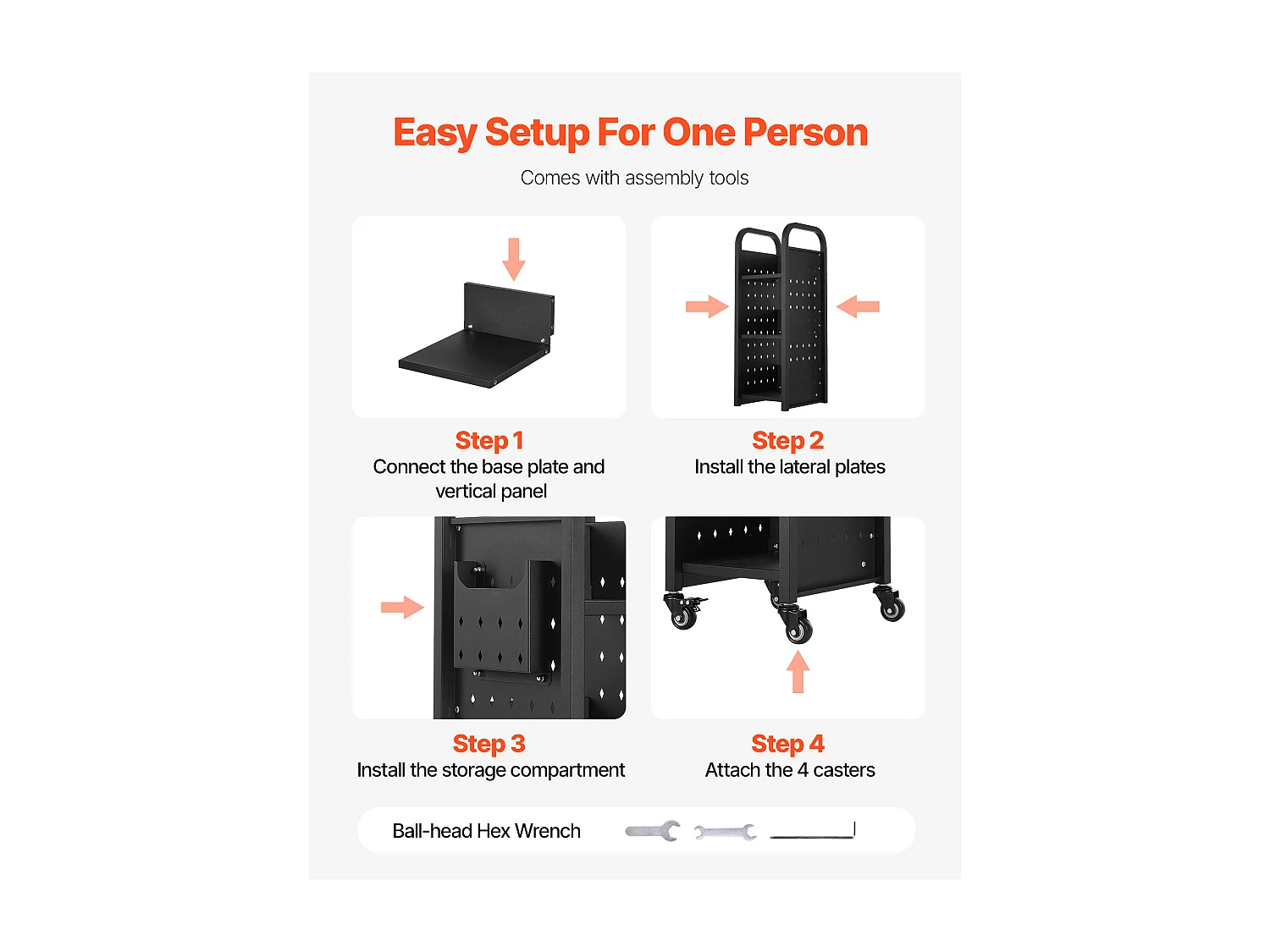 Easy Setup For One Person

Comes with assembly tools

Step 1
Connect the base plate and vertical panel

Step 2
Install the lateral plates

Step 3
Install the storage compartment

Step 4
Attach the 4 casters

Ball-head Hex Wrench