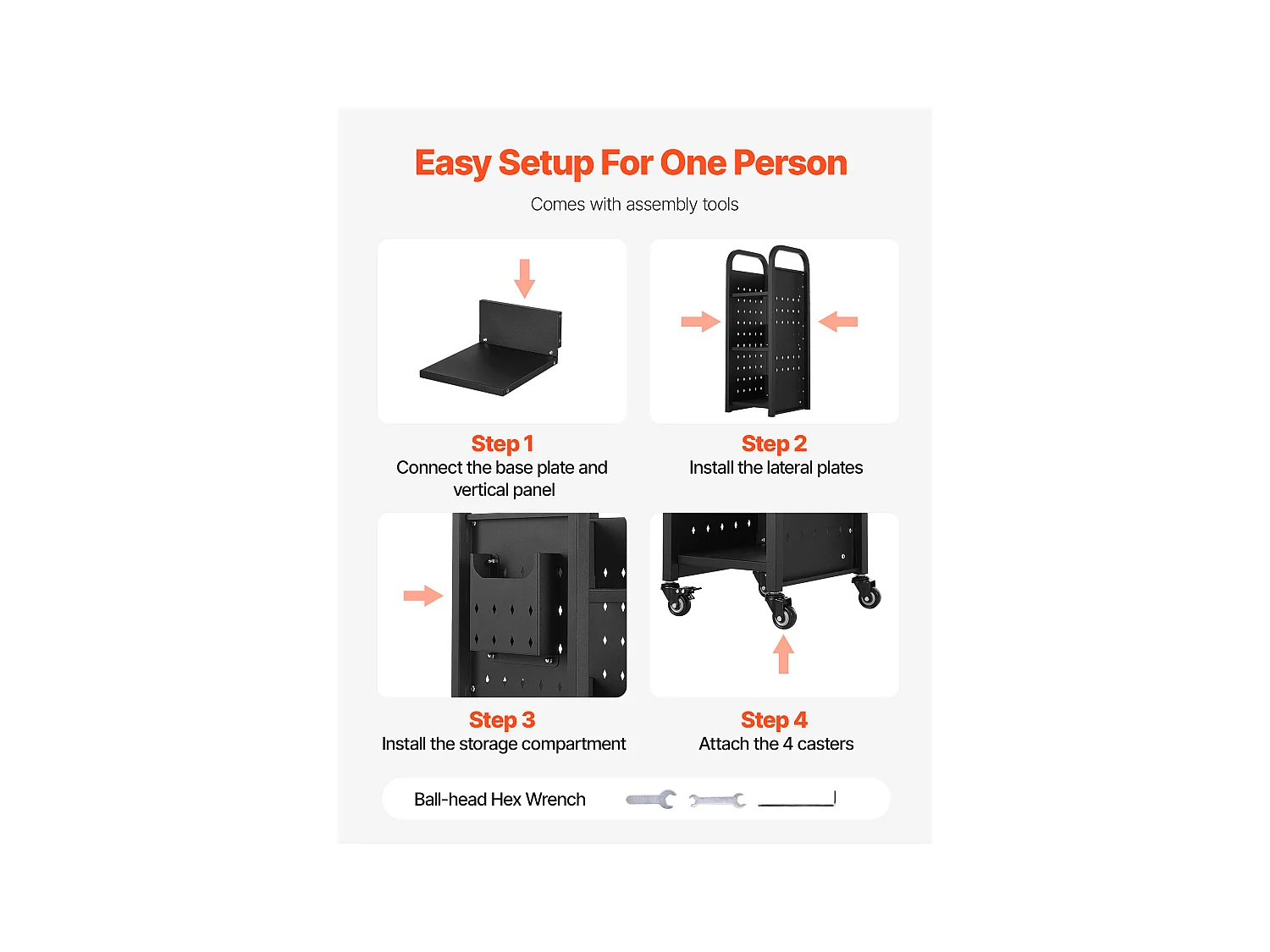 Easy Setup For One Person

Comes with assembly tools

Step 1
Connect the base plate and vertical panel

Step 2
Install the lateral plates

Step 3
Install the storage compartment

Step 4
Attach the 4 casters

Ball-head Hex Wrench