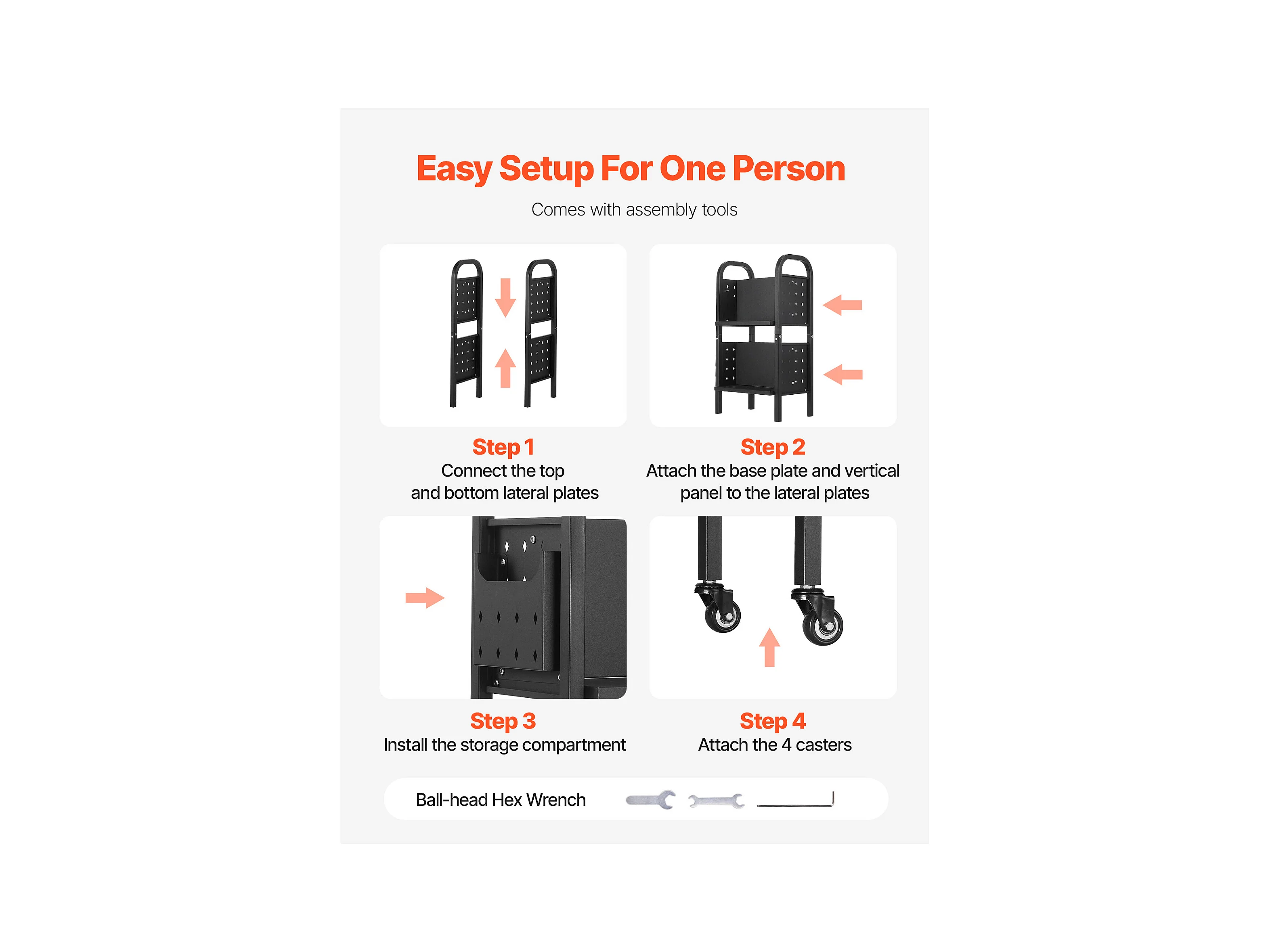 Easy Setup For One Person

Comes with assembly tools

Step 1
Connect the top and bottom lateral plates

Step 2
Attach the base plate and vertical panel to the lateral plates

Step 3
Install the storage compartment

Step 4
Attach the 4 casters

Ball-head Hex Wrench