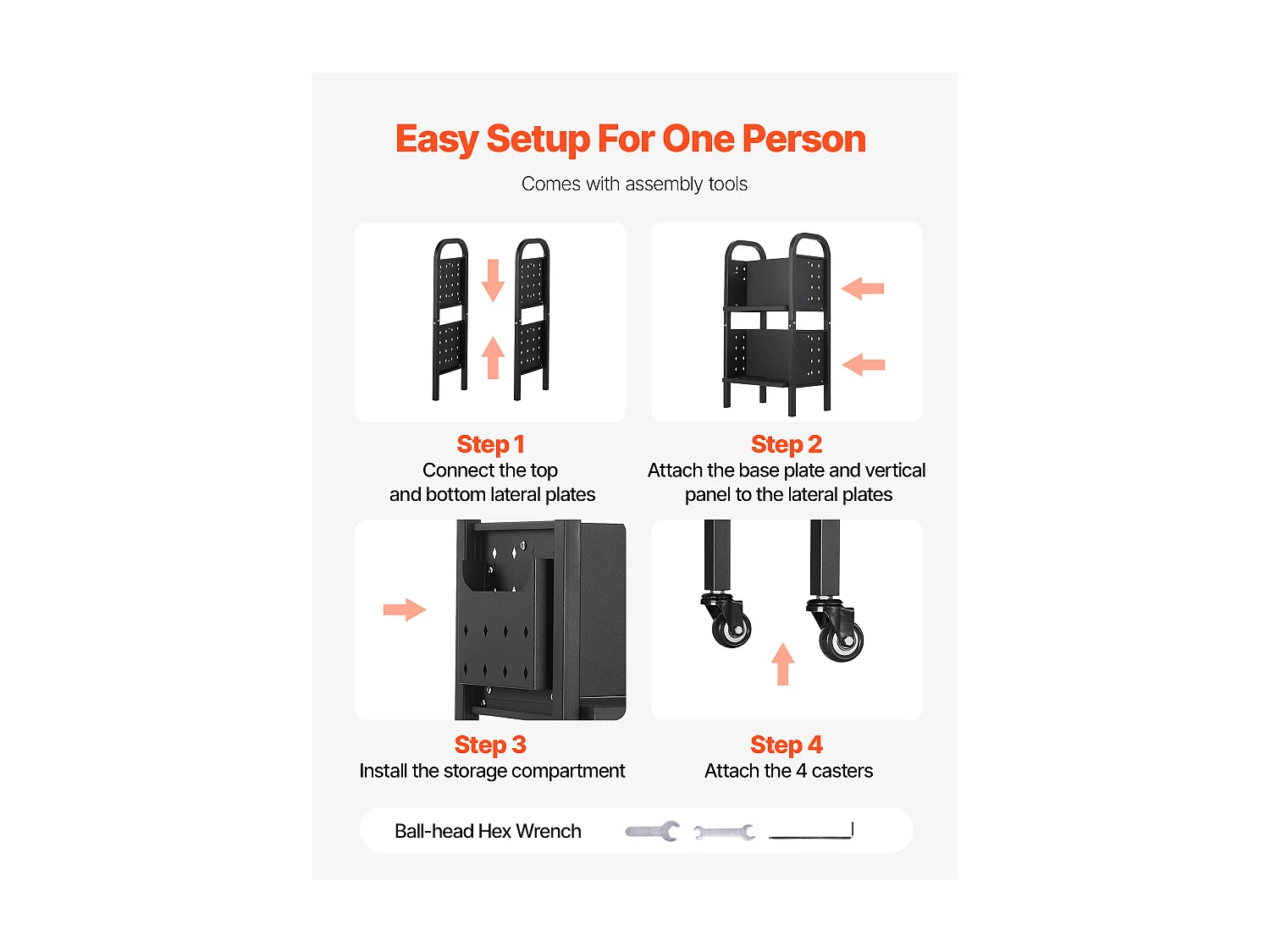 Easy Setup For One Person

Comes with assembly tools

Step 1
Connect the top and bottom lateral plates

Step 2
Attach the base plate and vertical panel to the lateral plates

Step 3
Install the storage compartment

Step 4
Attach the 4 casters

Ball-head Hex Wrench