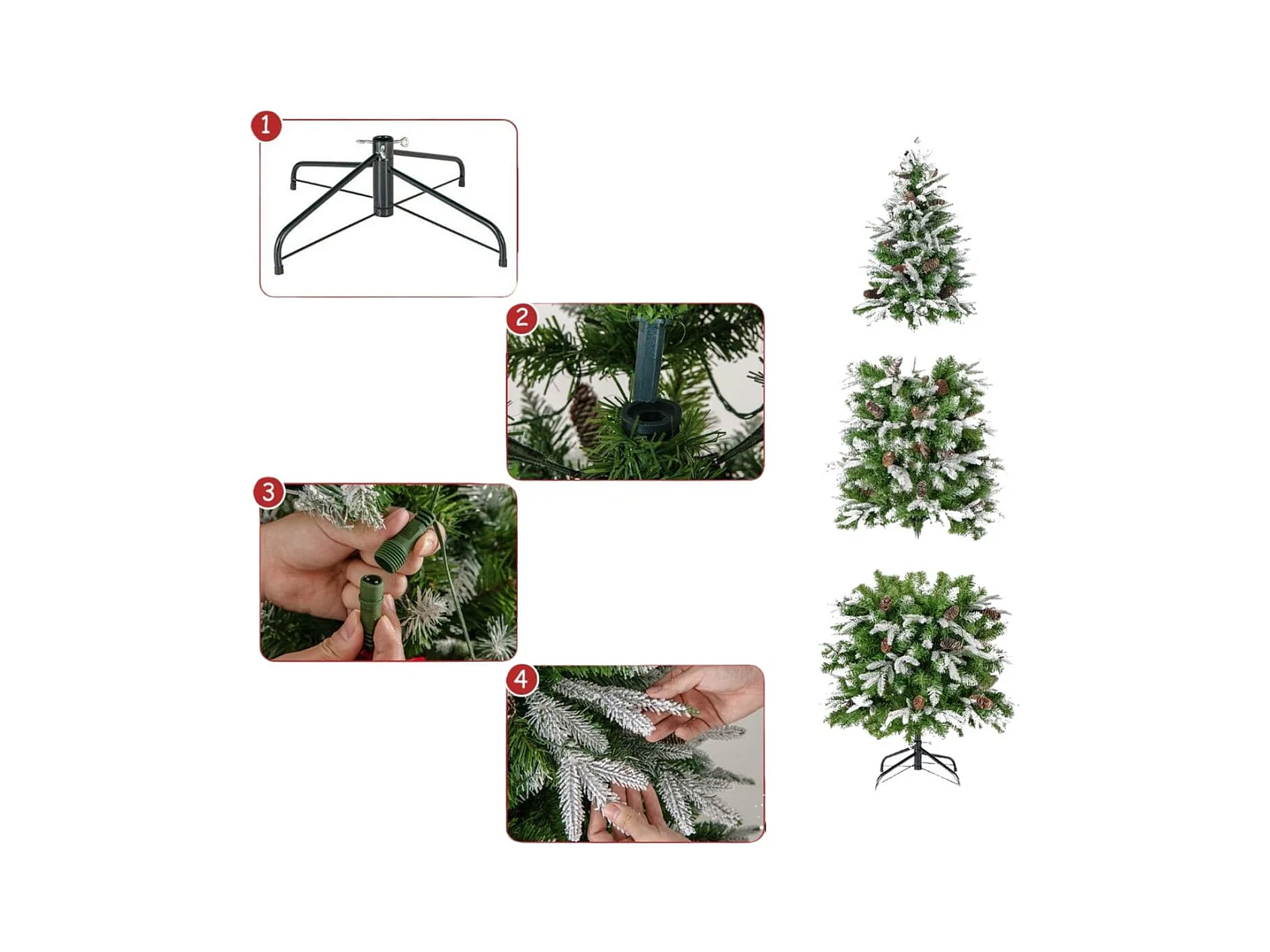 1

2

3

4