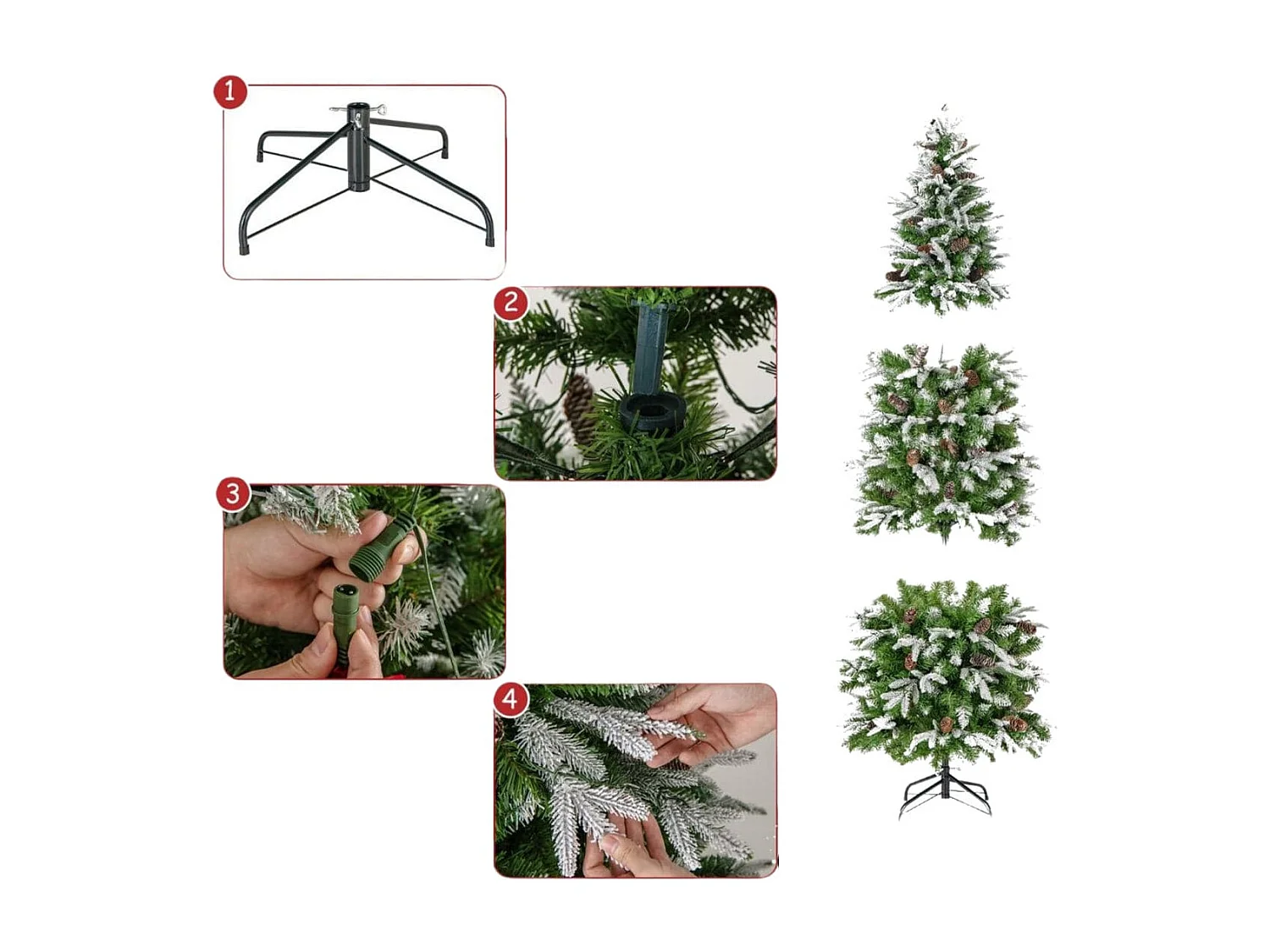 1

2

3

4