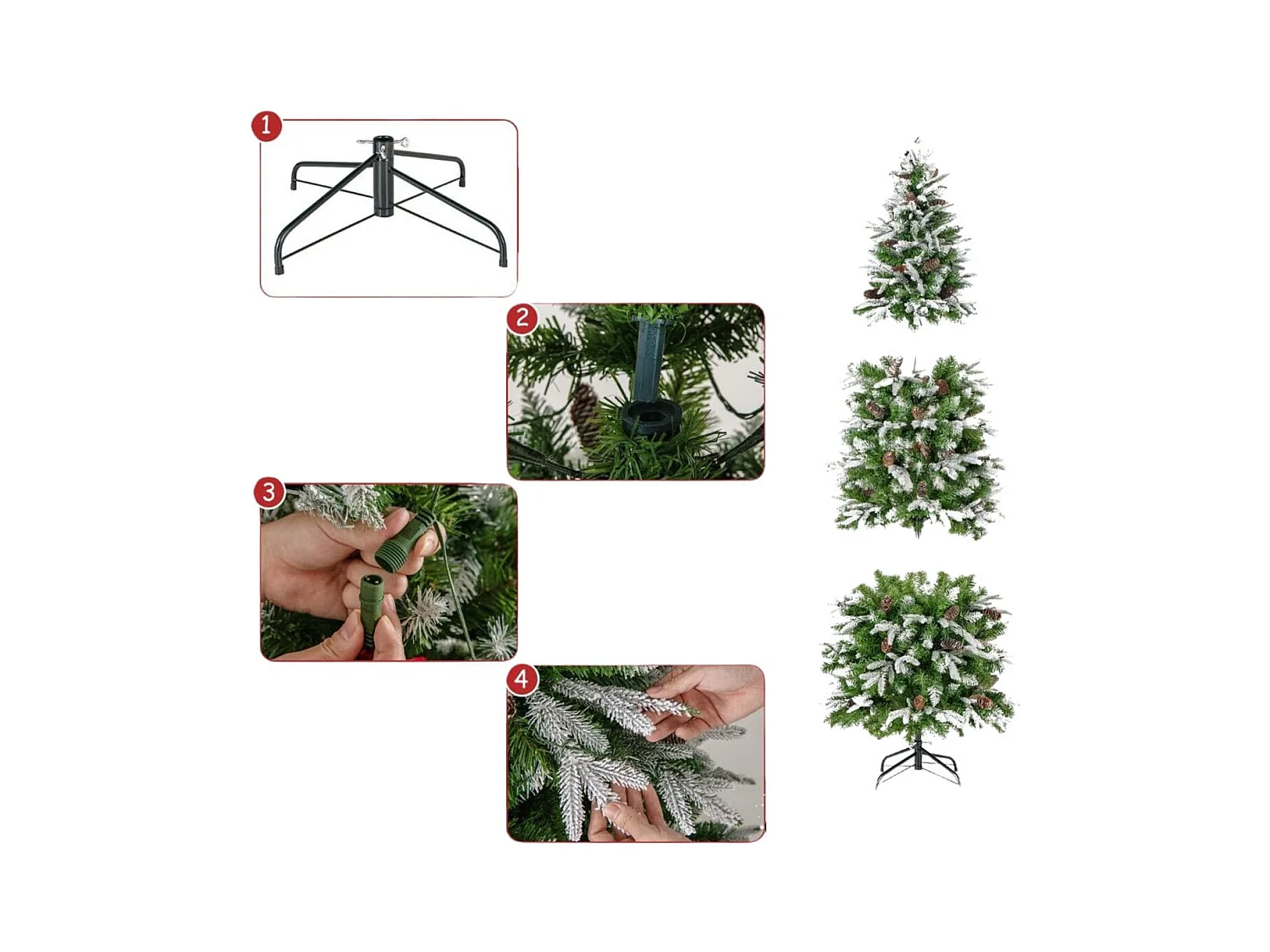 1

2

3

4