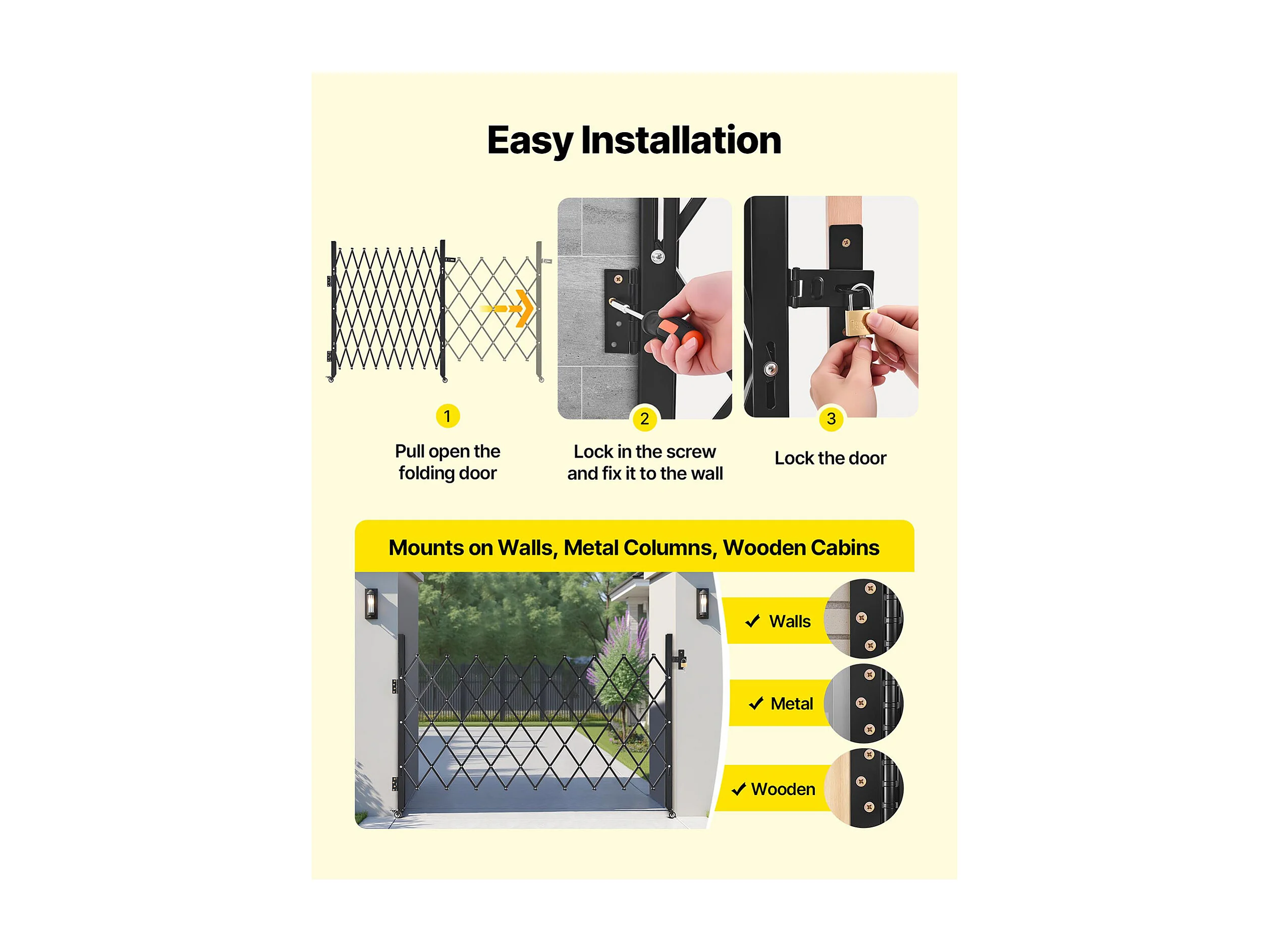 Easy Installation

1
Pull open the folding door

2
Lock in the screw and fix it to the wall

3
Lock the door

Mounts on Walls, Metal Columns, Wooden Cabins

✓ Walls

✓ Metal

✓ Wooden