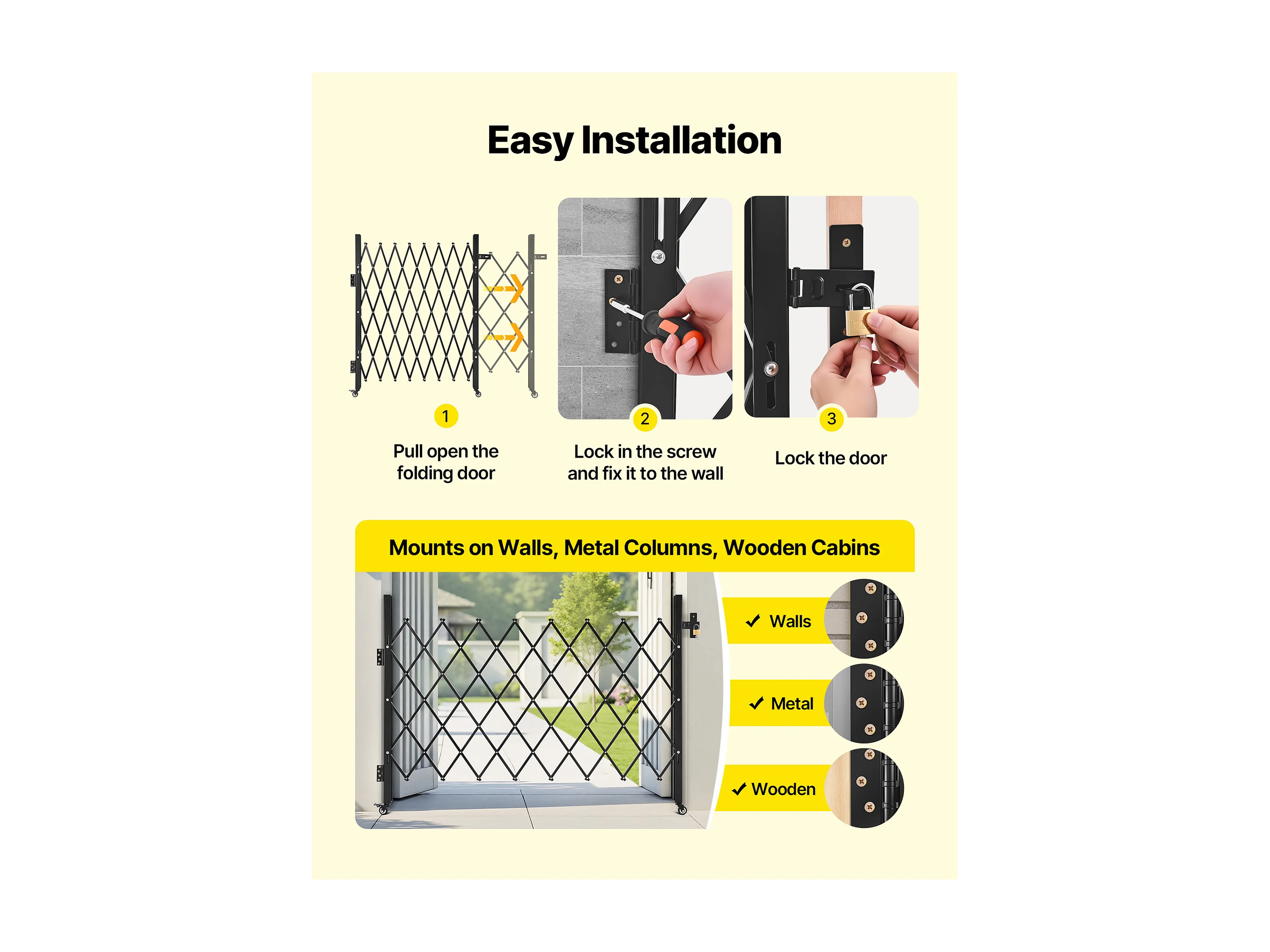 Easy Installation

1
Pull open the folding door

2
Lock in the screw and fix it to the wall

3
Lock the door

Mounts on Walls, Metal Columns, Wooden Cabins

✓ Walls

✓ Metal

✓ Wooden