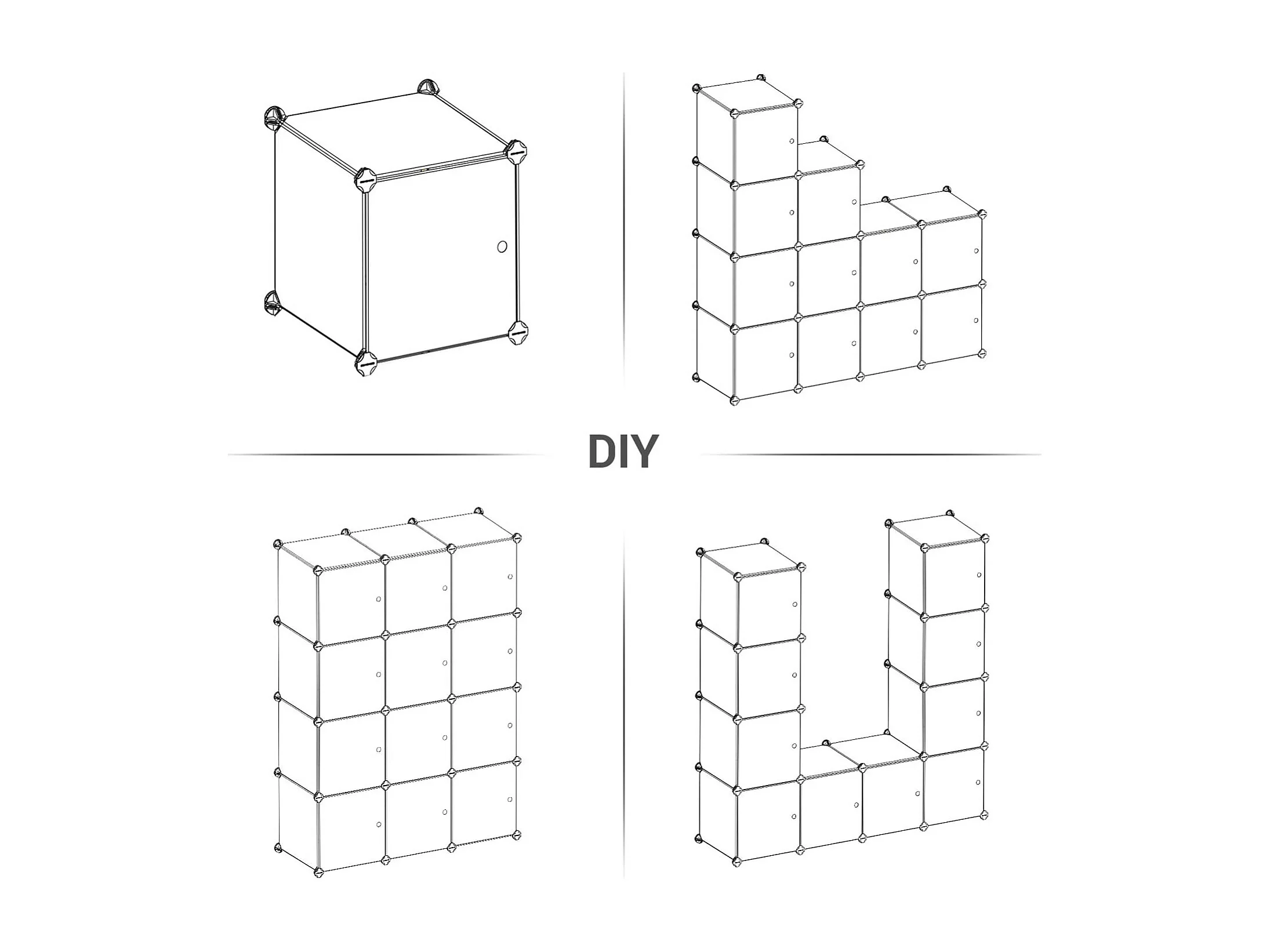 DIY