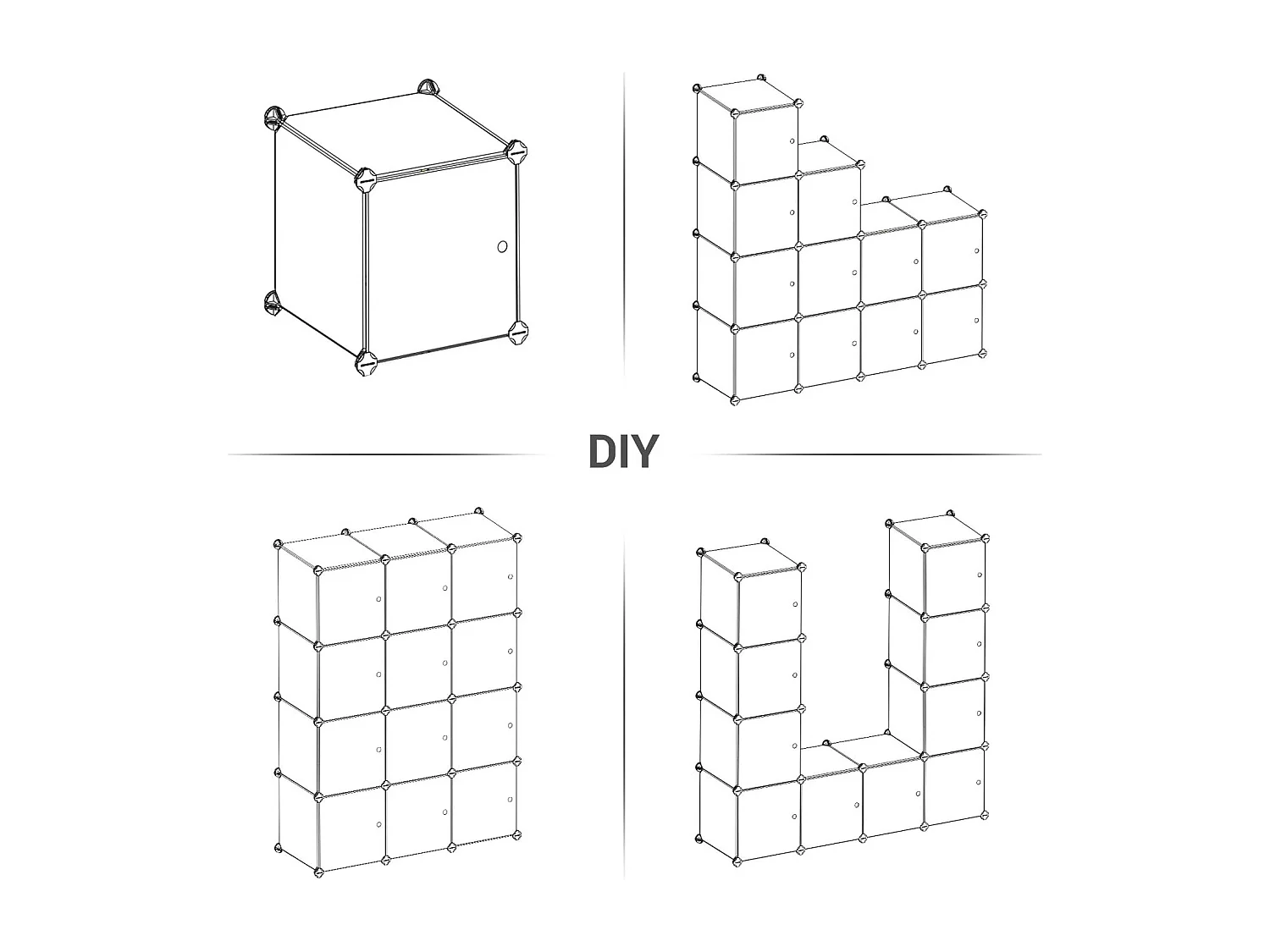 DIY