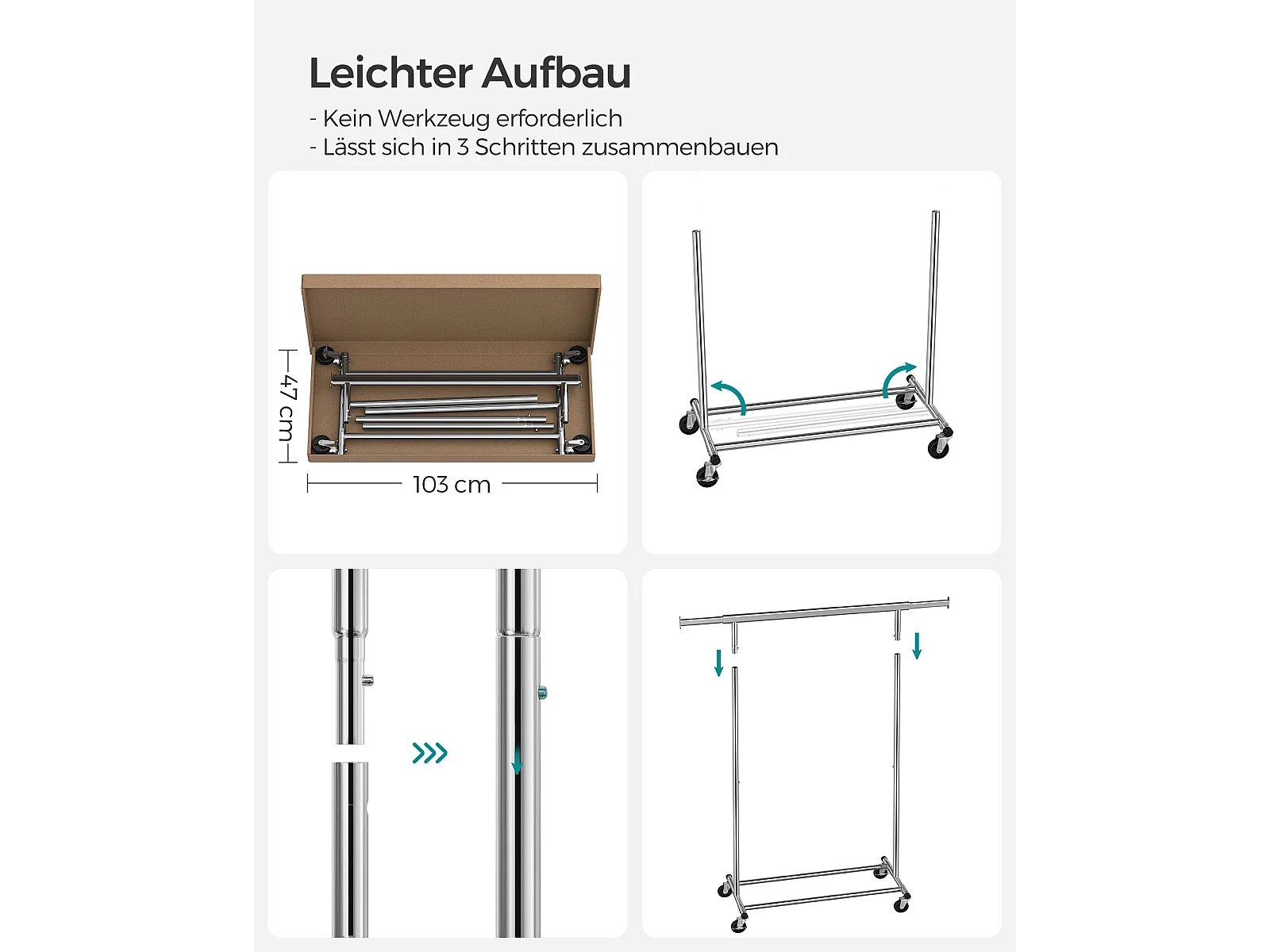 Leichter Aufbau

- Kein Werkzeug erforderlich
- Lässt sich in 3 Schritten zusammenbauen

47 cm

103 cm