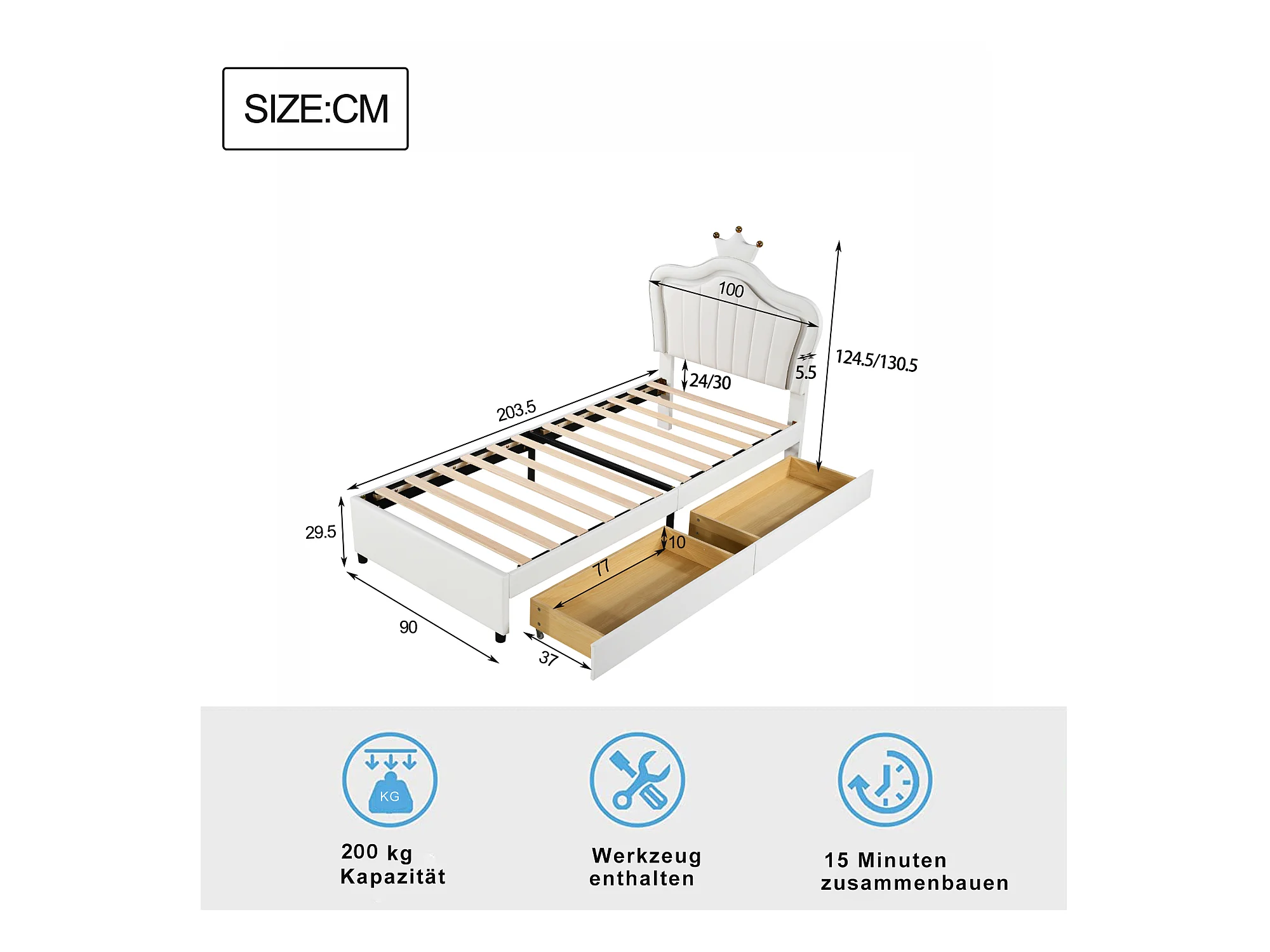 SIZE:CM

100

124.5/130.5

5.5

24/30

203.5

29.5

10

77

90

37

KG

200 kg
Kapazität

Werkzeug
enthalten

15 Minuten
zusammenbauen