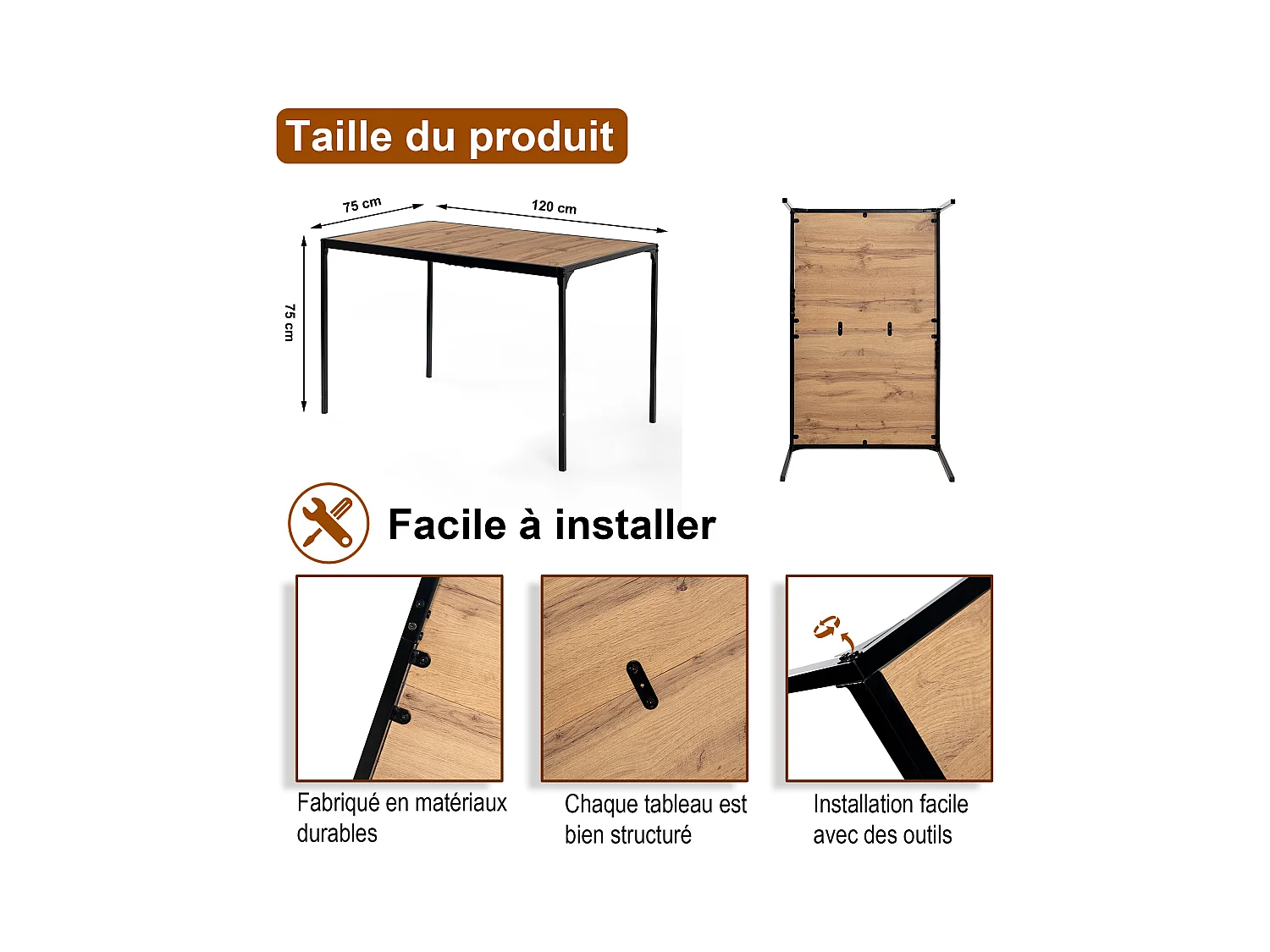 Taille du produit

75 cm

120 cm

75 cm

Facile à installer

Fabriqué en matériaux durables

Chaque tableau est bien structuré

Installation facile avec des outils