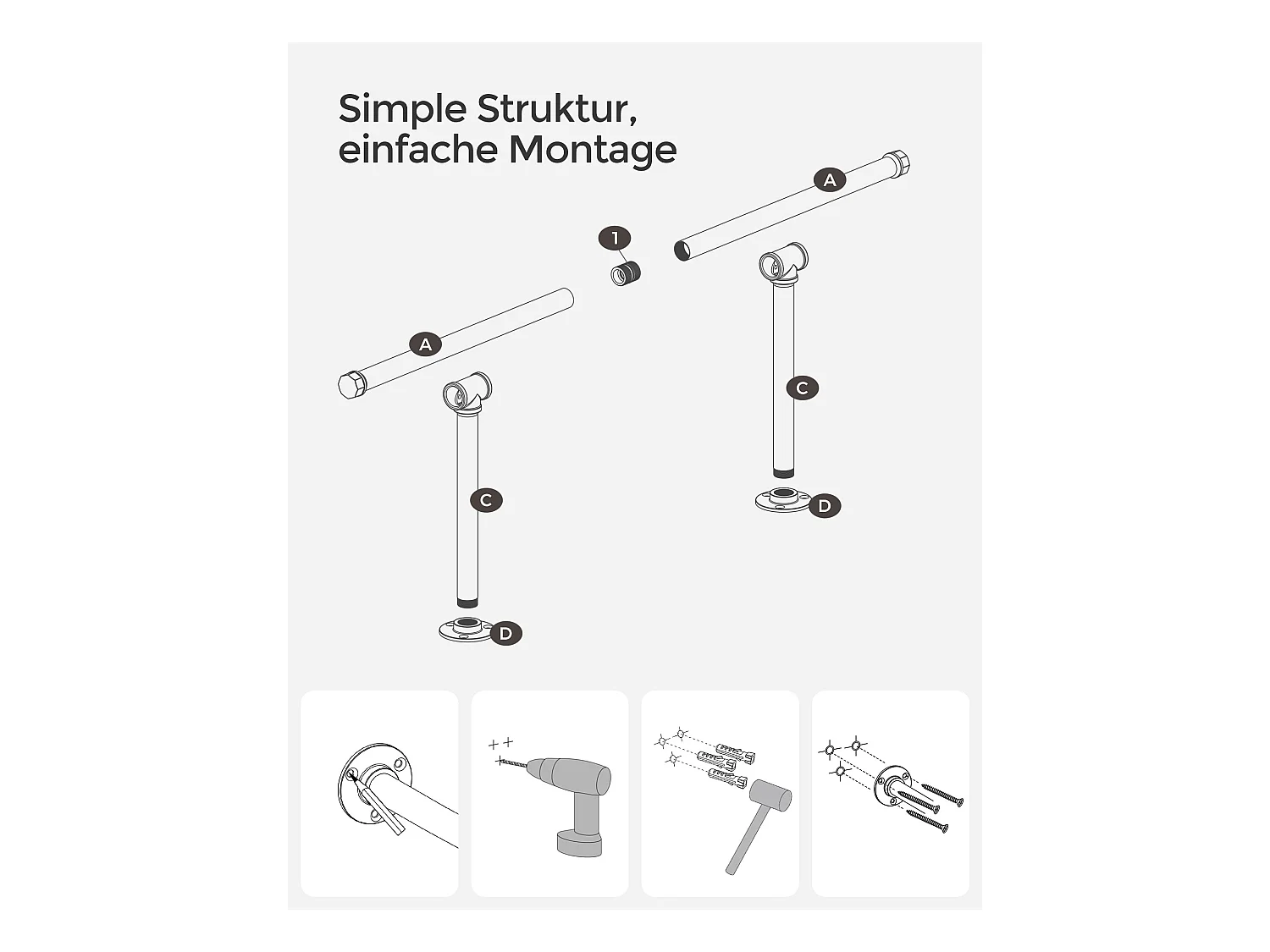 Simple Struktur, einfache Montage

A

1

A

C

C

D

D