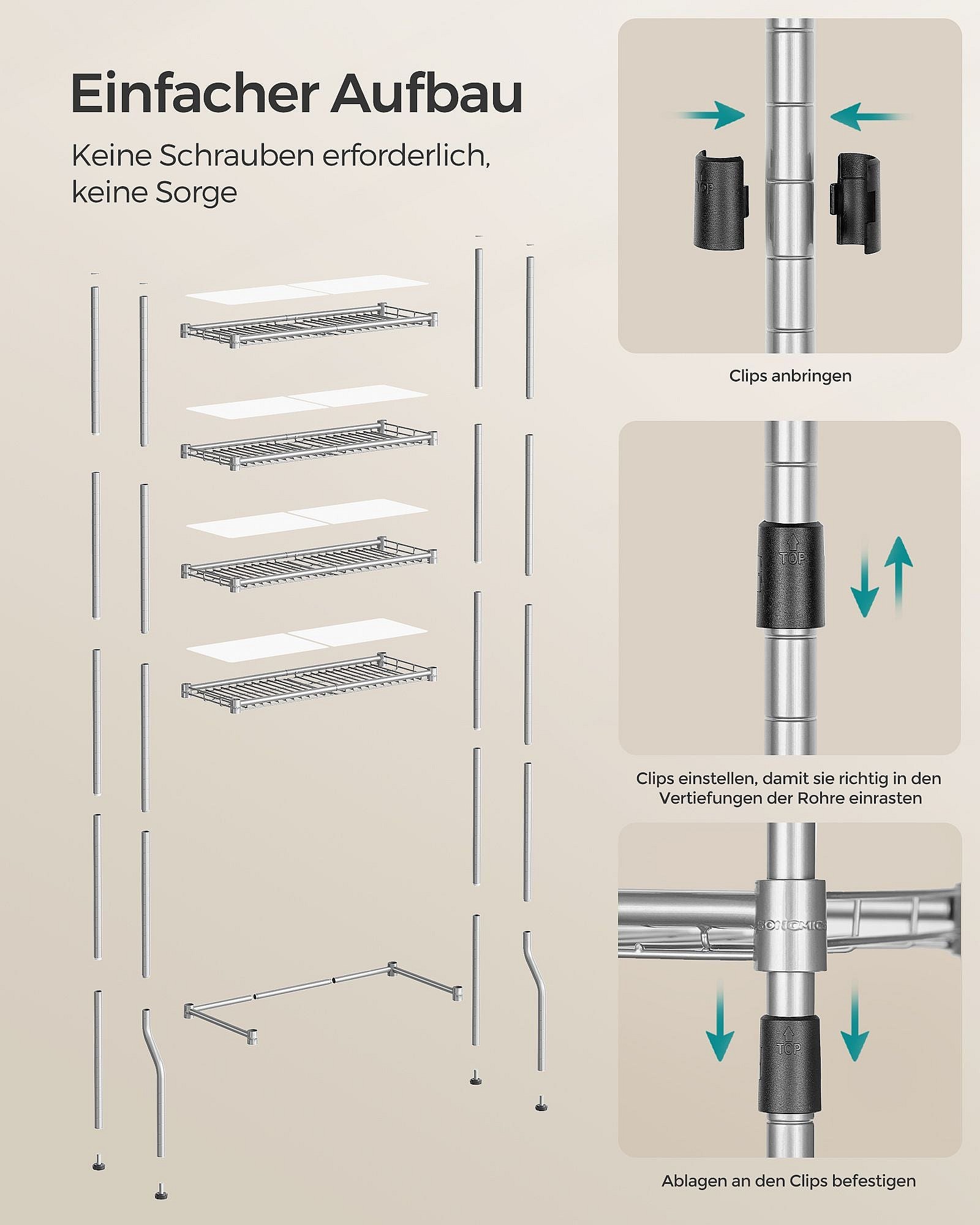 Einfacher Aufbau

Keine Schrauben erforderlich, keine Sorge

TOP

Clips anbringen

TOP

Clips einstellen, damit sie richtig in den Vertiefungen der Rohre einrasten

SONGMICS

TOP

Ablagen an den Clips befestigen