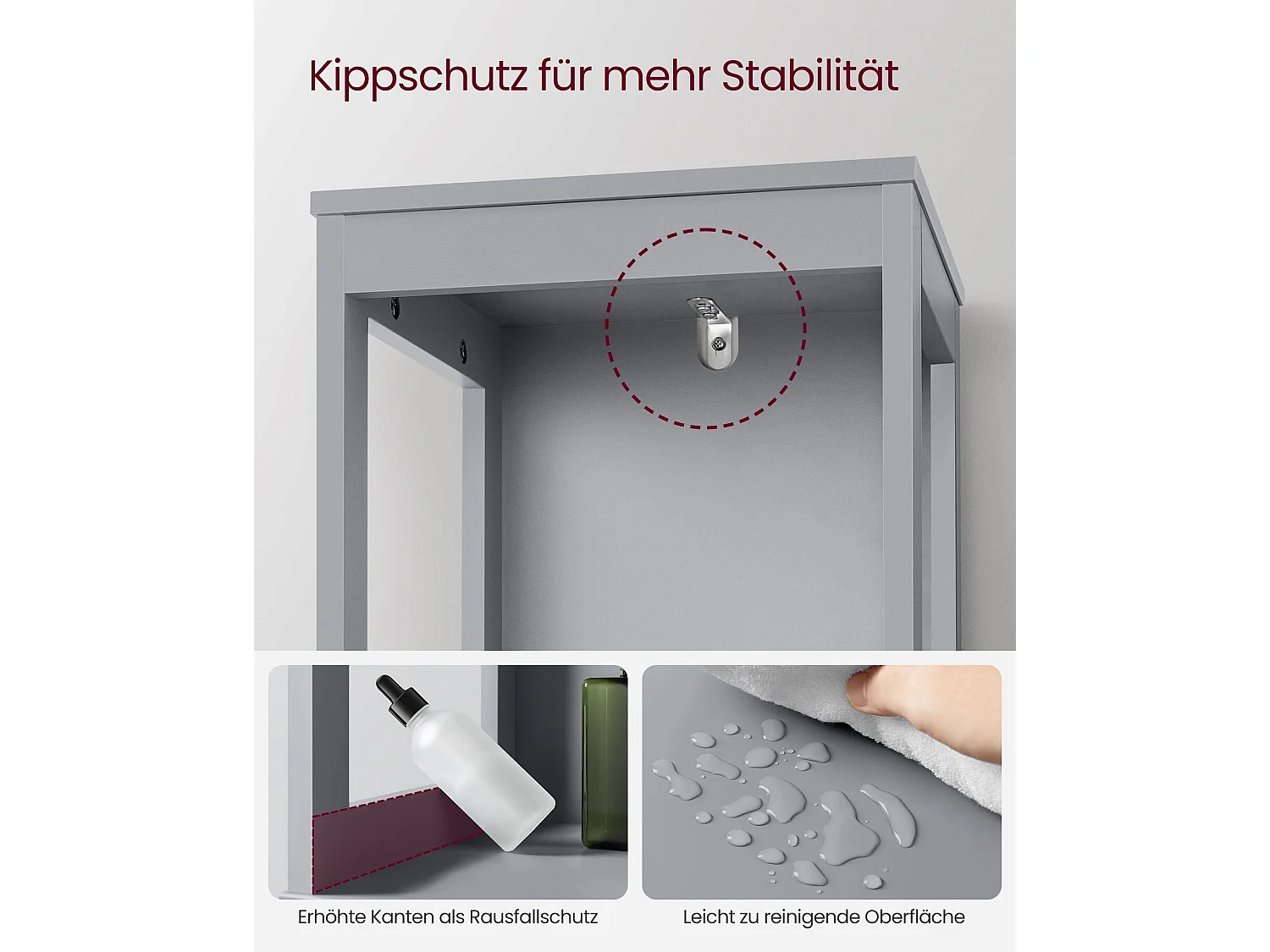 Kippschutz für mehr Stabilität

Erhöhte Kanten als Rausfallschutz

Leicht zu reinigende Oberfläche