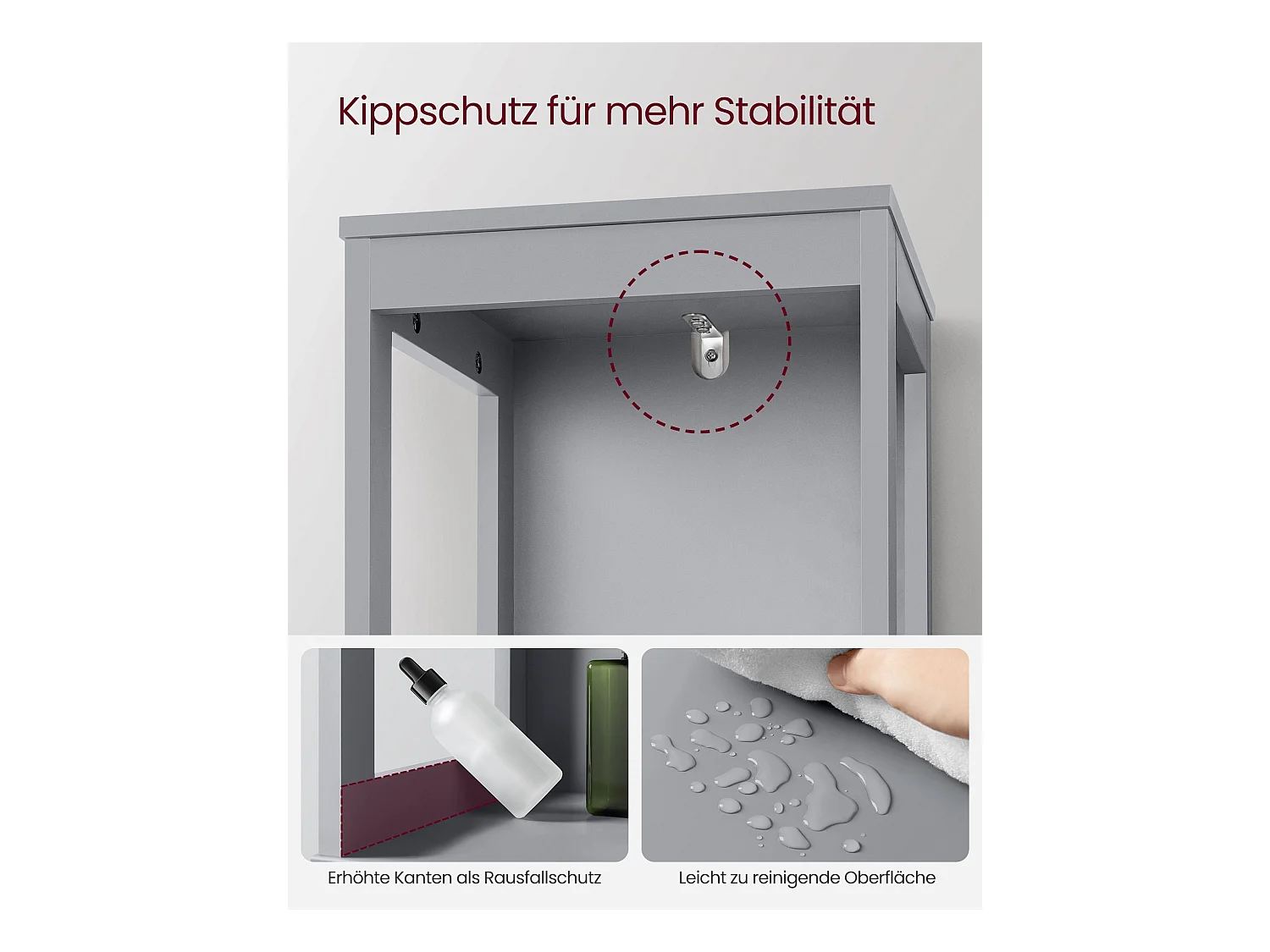 Kippschutz für mehr Stabilität

Erhöhte Kanten als Rausfallschutz

Leicht zu reinigende Oberfläche